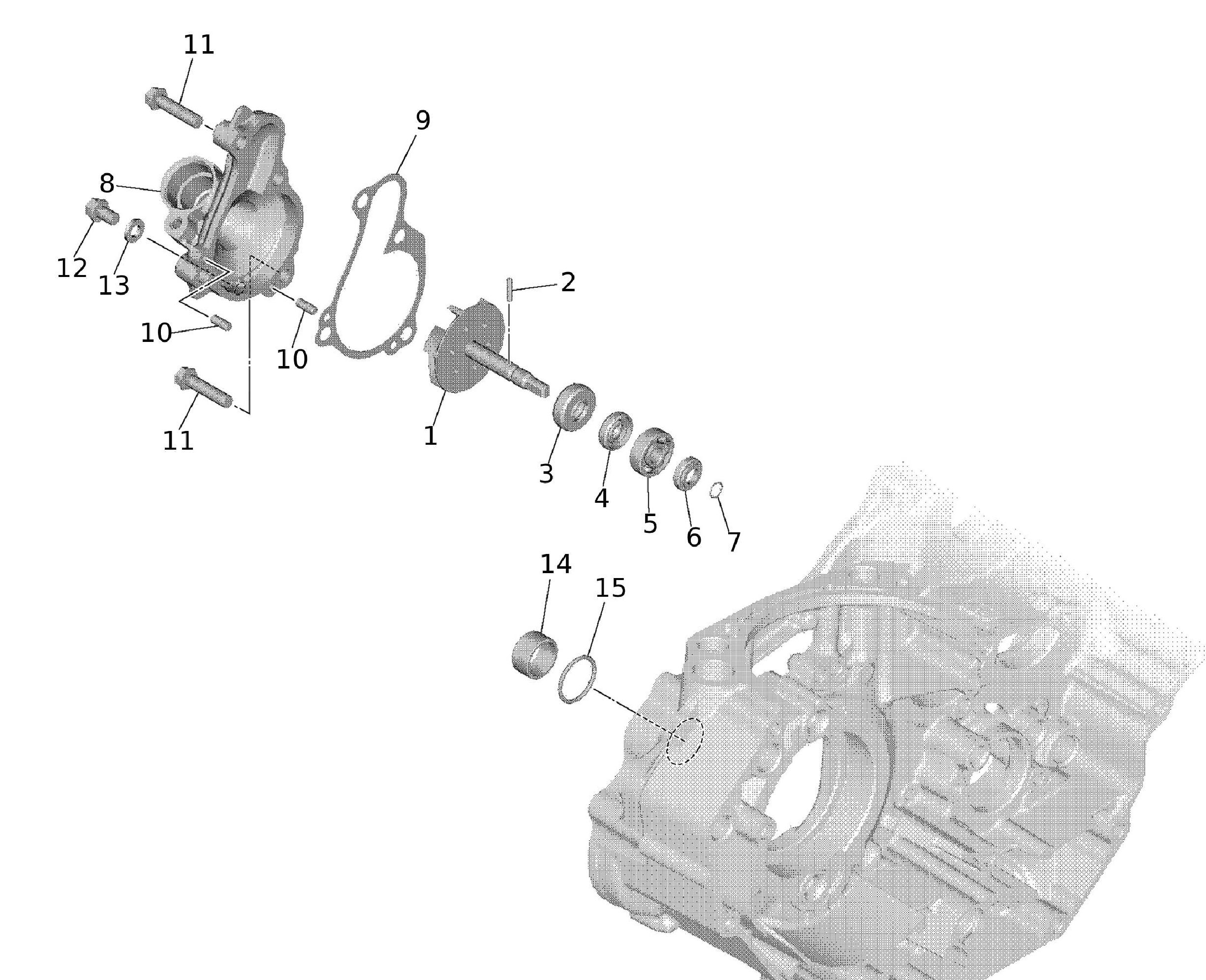 11
9
8
12
13
2
10
10
11
1
3
4
5
6
7
14
15