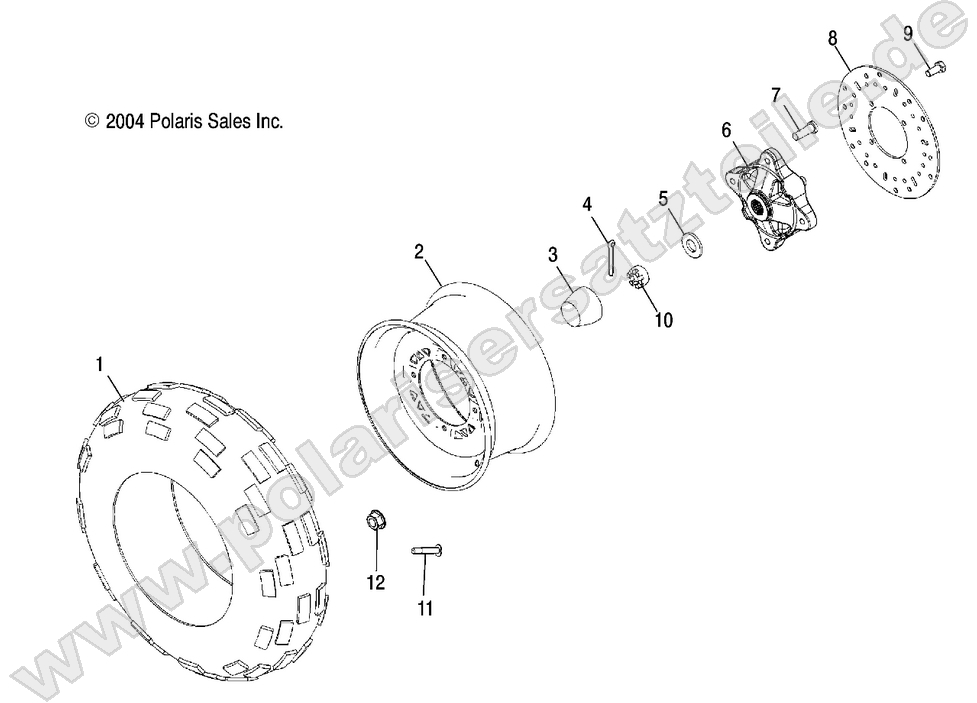 © 2004 Polaris Sales Inc.

8
9
7
6
4
5
2
3
10
1
12
11

www.polarisersatzteile.de