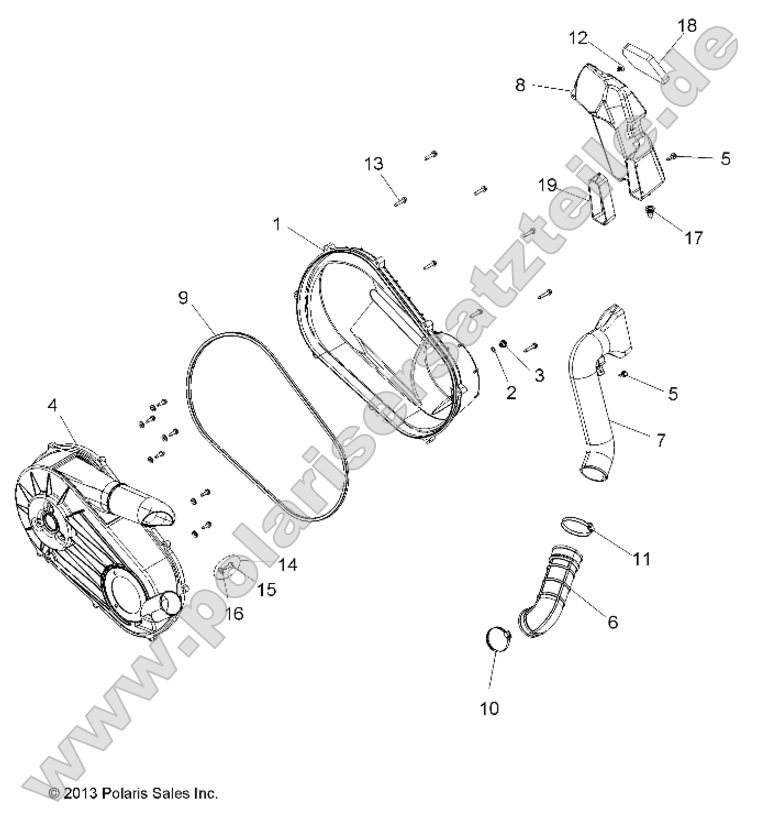 12
18
8
5
13
19
17
1
9
3
2
5
7
4
11
14
15
16
6
10
www.polarisersatzteile.de
© 2013 Polaris Sales Inc.