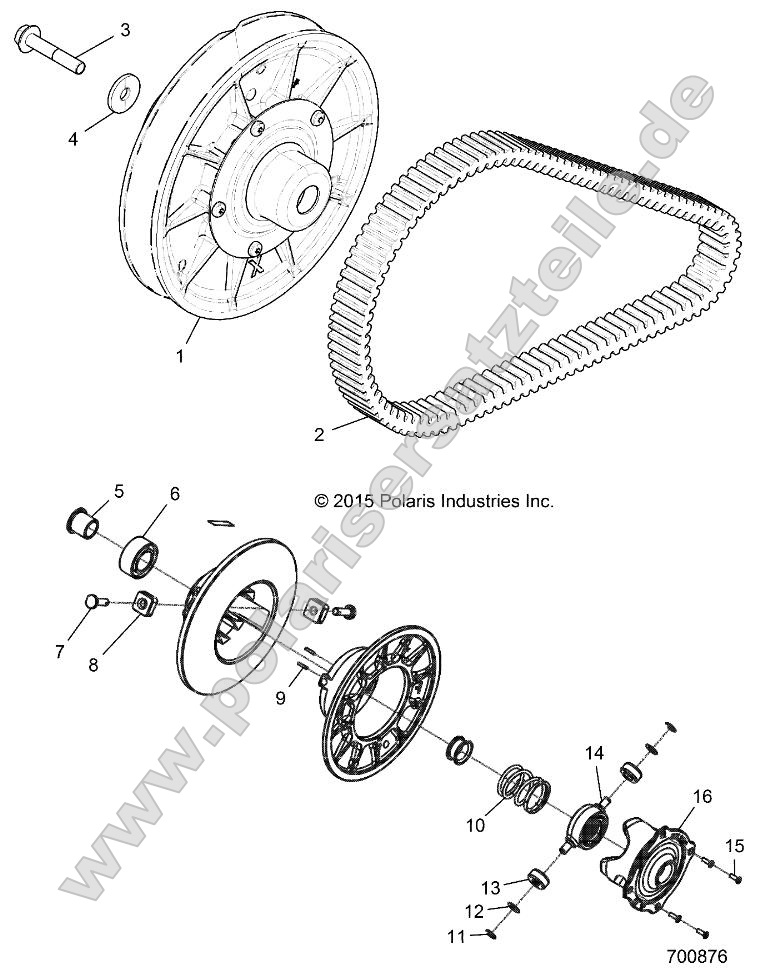 3
4
1
2
© 2015 Polaris Industries Inc.
5
6
7
8
9
10
14
16
15
13
12
11
700876
www.polarisersatzteile.de