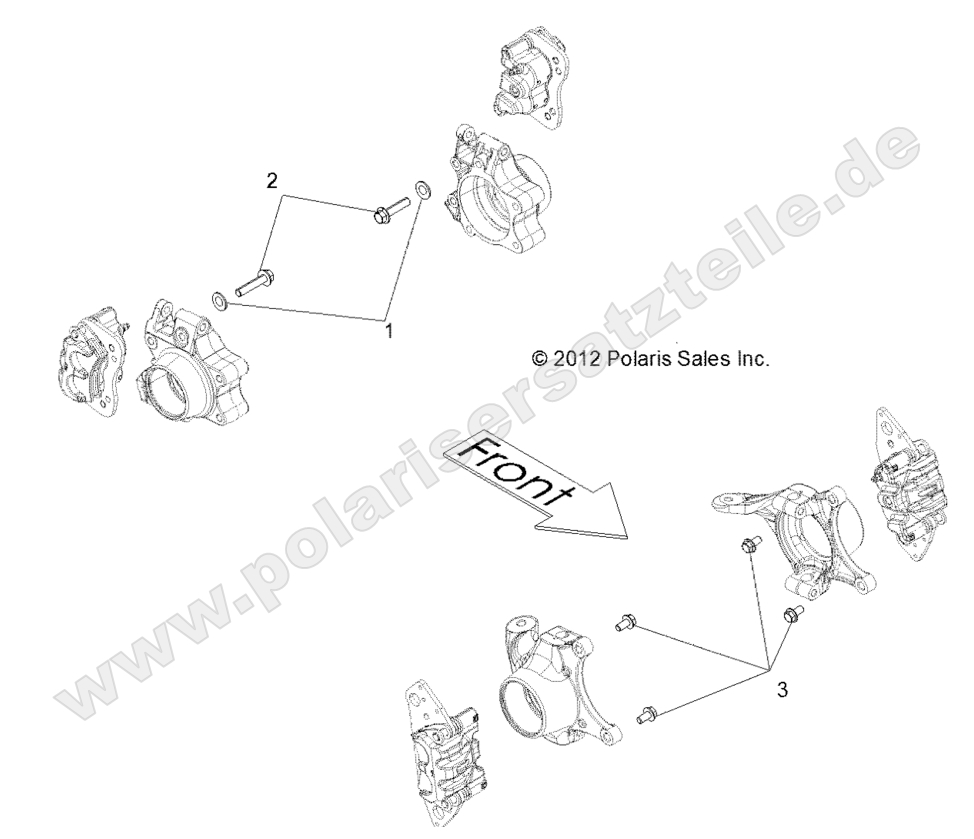 2

1

© 2012 Polaris Sales Inc.

Front

3

www.polarisersatzteile.de