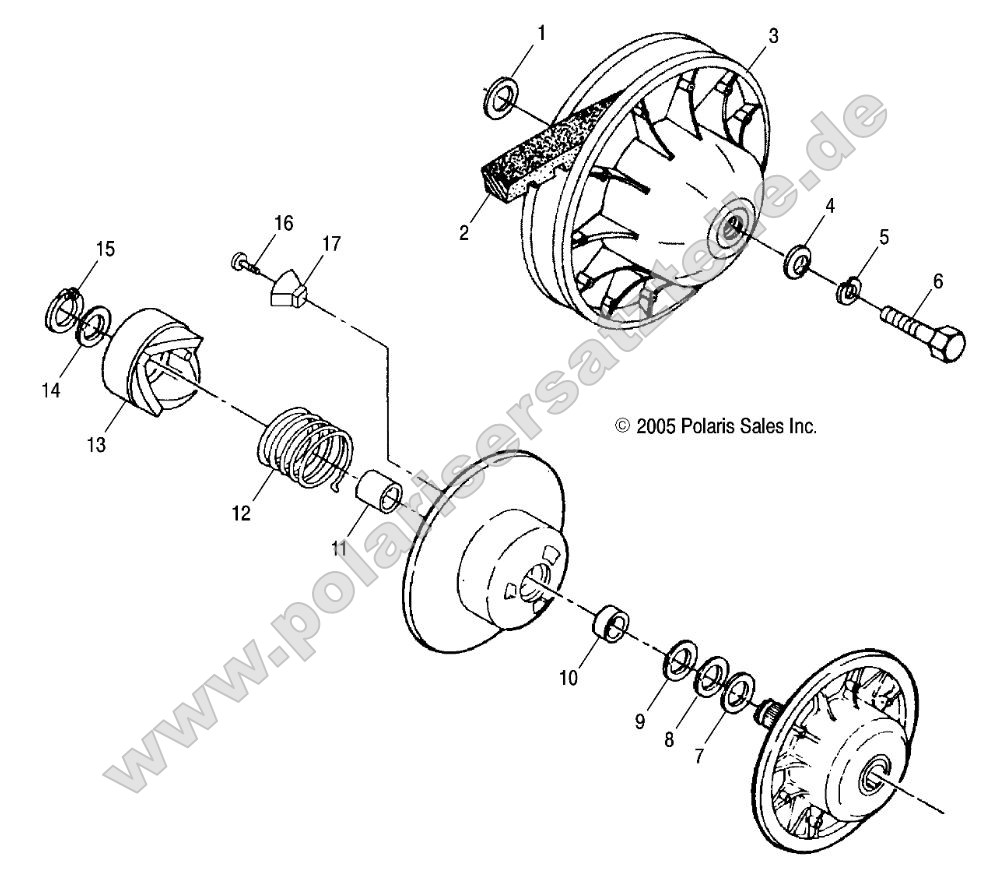 1
3
2
4
5
6
16
17
15
14
13
12
11
© 2005 Polaris Sales Inc.
10
9
8
7
www.polarisersatzteile.de