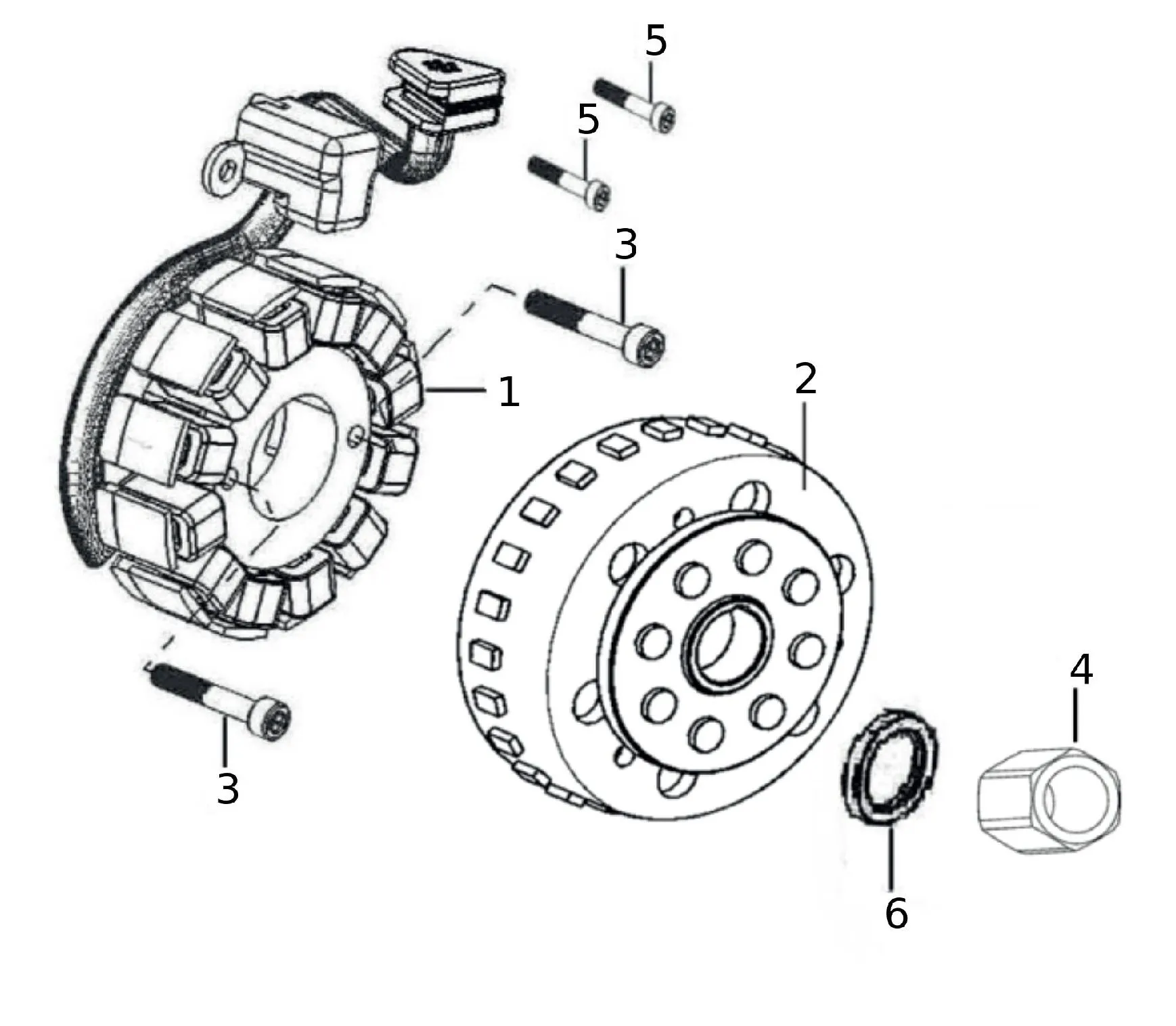 5
5
3
1
2
4
3
6