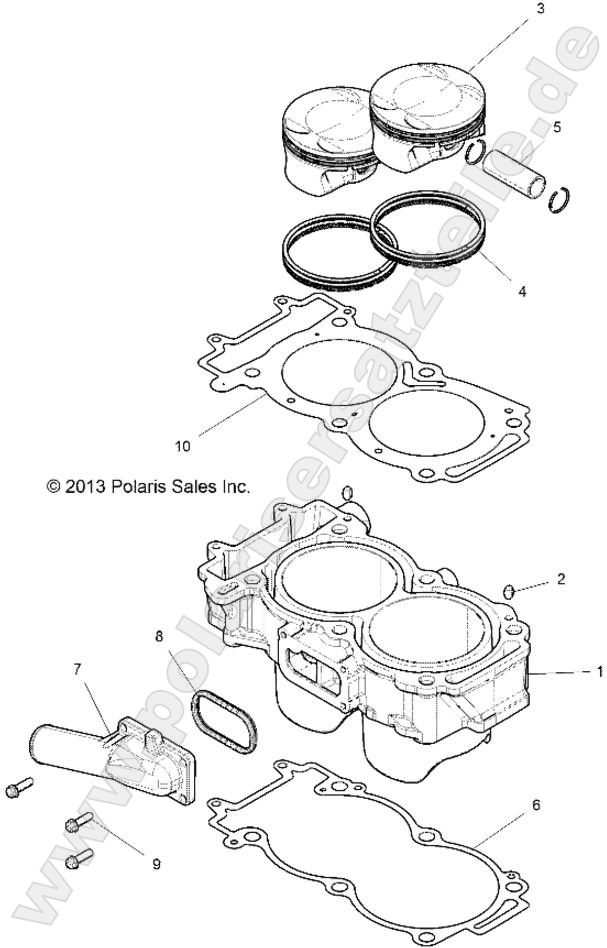 3

5

4

10

© 2013 Polaris Sales Inc.

2

8

1

7

6

9

www.polaris-ersatzteile.de