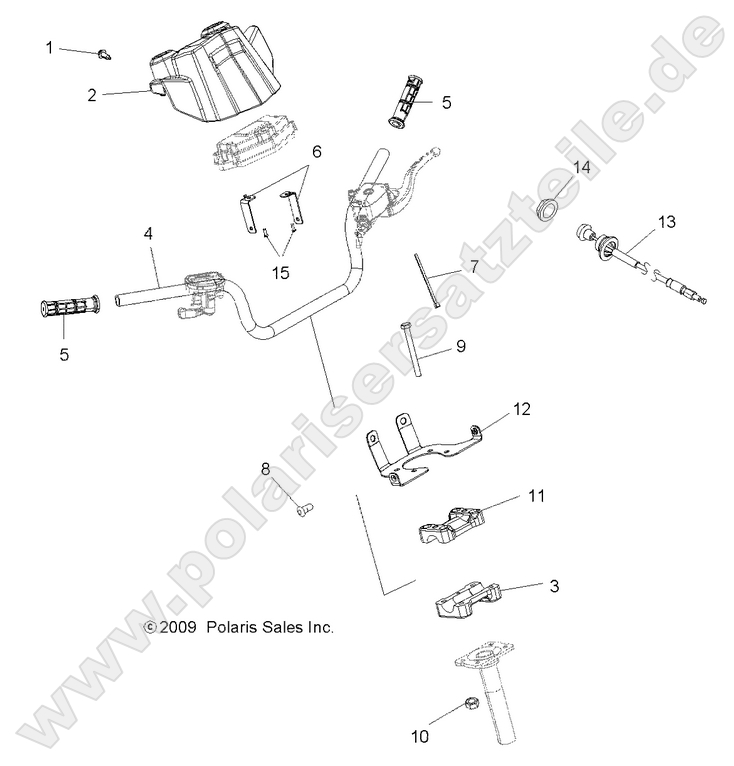 1
2
5
6
14
13
4
15
7
5
9
12
8
11
3
© 2009 Polaris Sales Inc.
10
www.polarisersatzteile.de