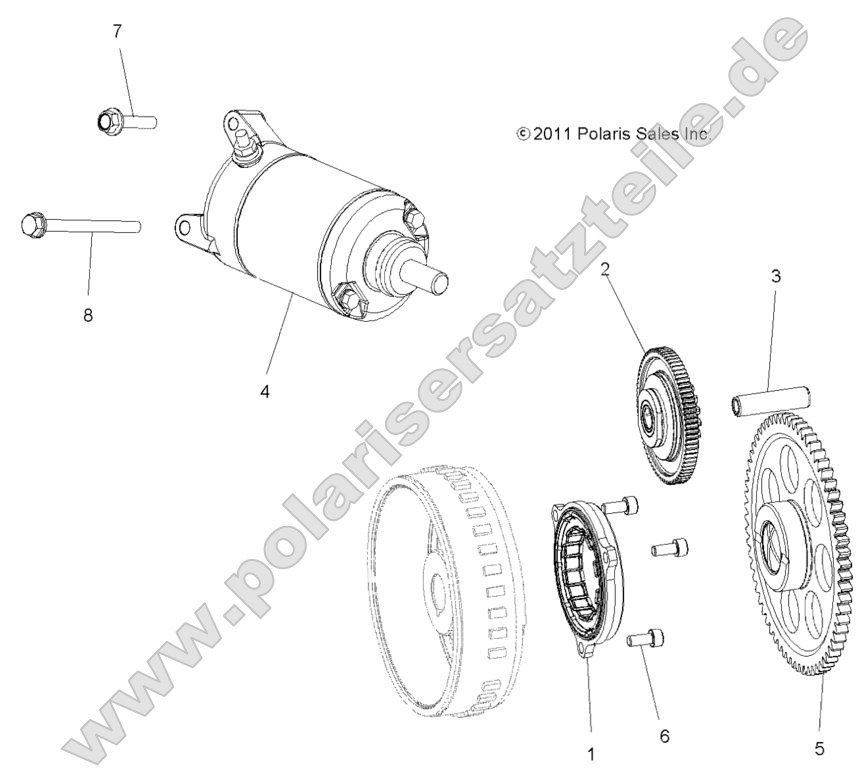 7

© 2011 Polaris Sales Inc.

8

4

2

3

1

6

5

www.polarisersatzteile.de