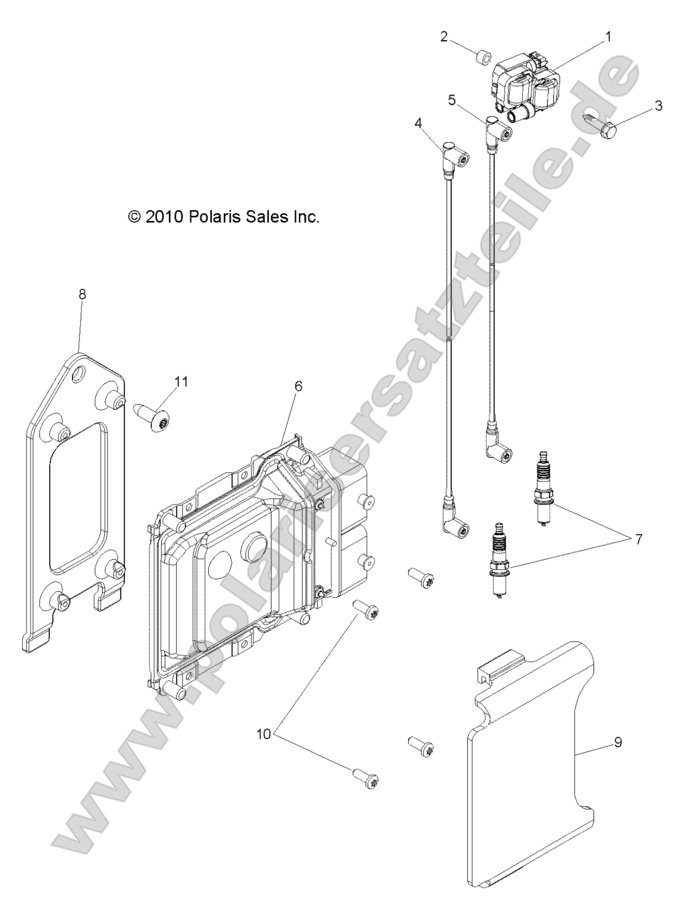 2
1
5
3
4
© 2010 Polaris Sales Inc.
8
11
6
7
10
9
www.polarisersatzteile.de