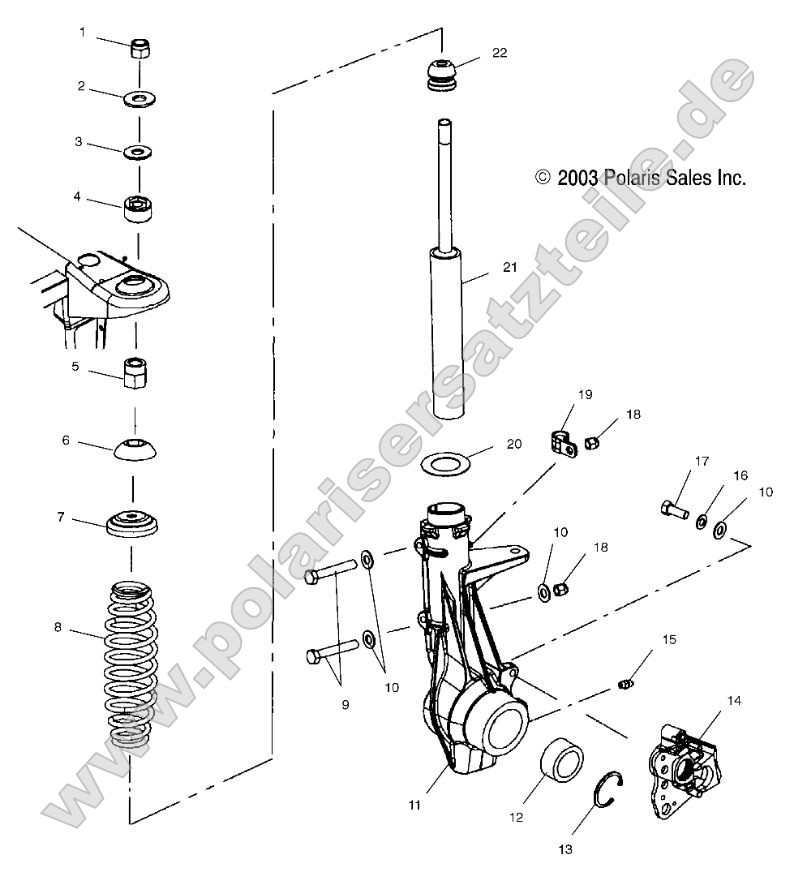 1
2
3
4
5
6
7
8
22
© 2003 Polaris Sales Inc.
21
19
18
20
17
16
10
10
18
15
9
10
14
11
12
13
www.polarisersatzteile.de