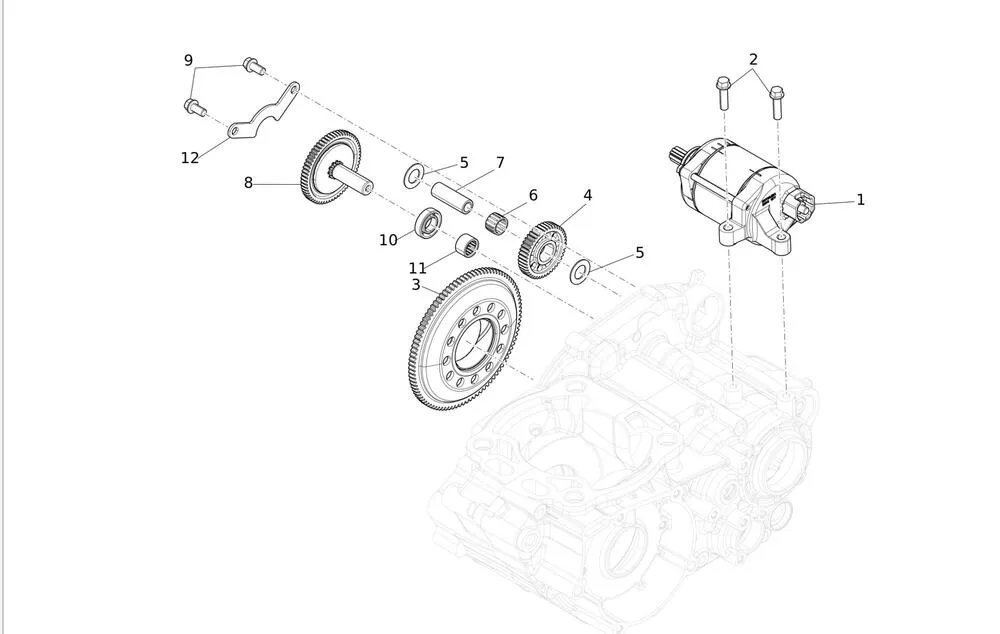 9
2
12
5
7
8
6
4
1
10
11
5
3