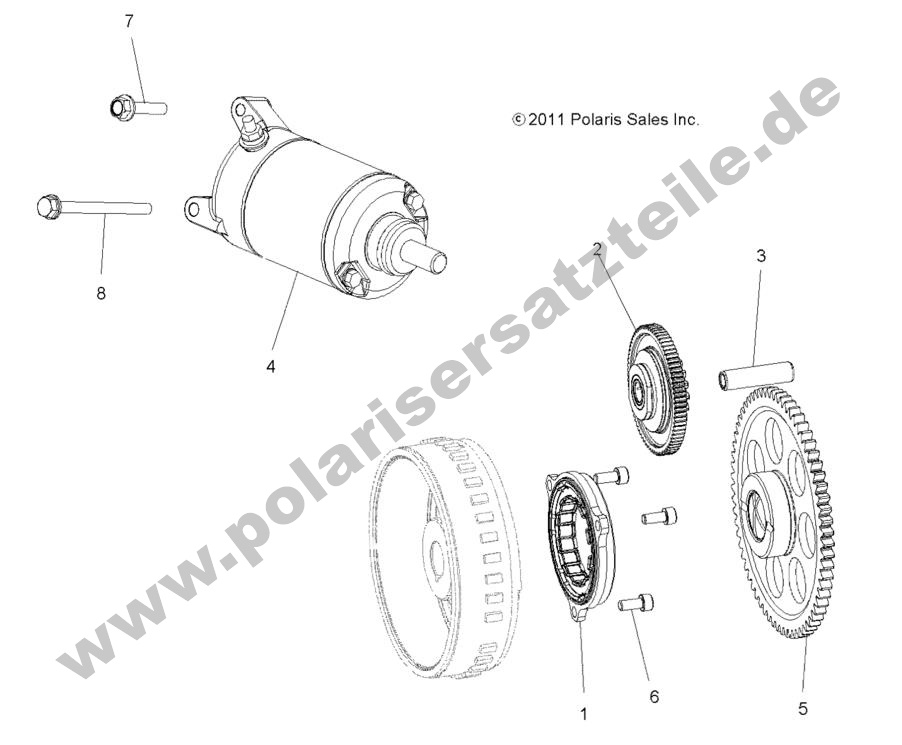 7

© 2011 Polaris Sales Inc.

8

4

2

3

www.polarisersatzteile.de

1

6

5