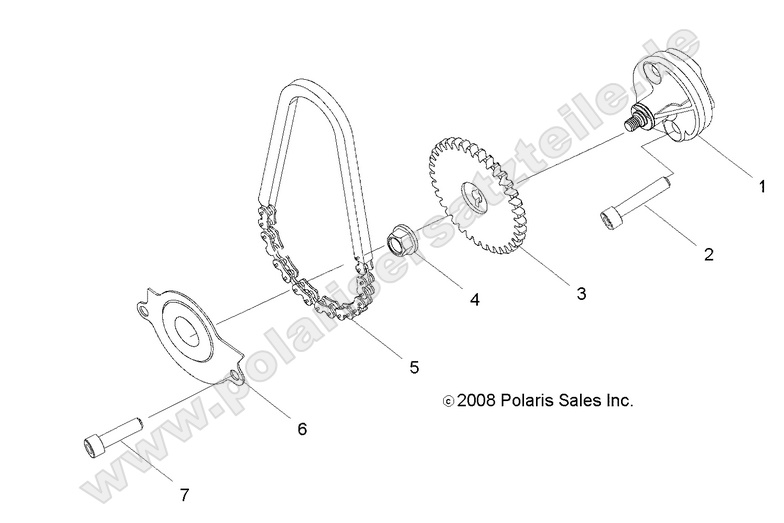 www.polarisersatzteile.de

1

2

3

4

5

6

7

© 2008 Polaris Sales Inc.