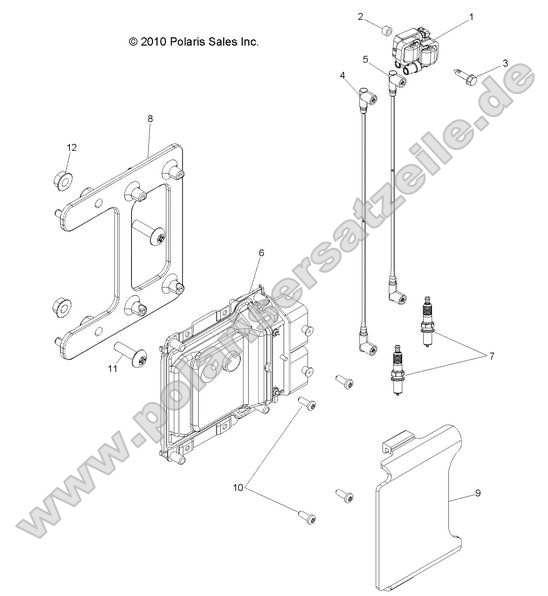 © 2010 Polaris Sales Inc.

2
1
5
3
4
8
12
6
7
11
10
9

www.polarisersatzteile.de