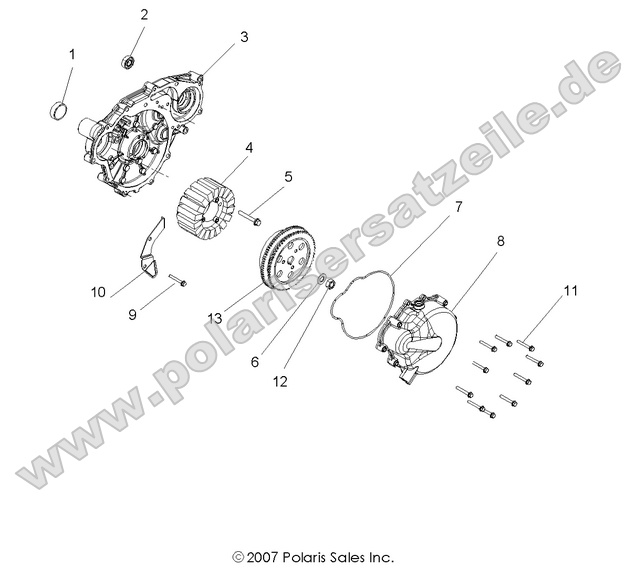 1
2
3
4
5
7
8
10
9
13
6
12
11

www.polarisersatzteile.de

© 2007 Polaris Sales Inc.