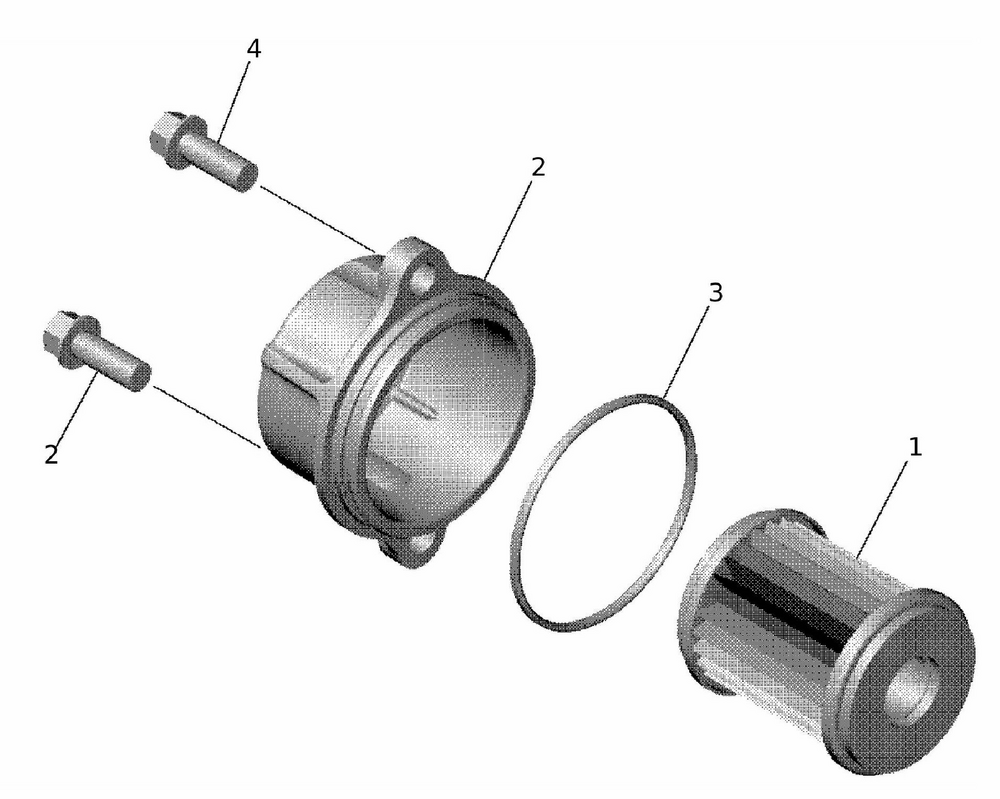 4
2
3
2
1