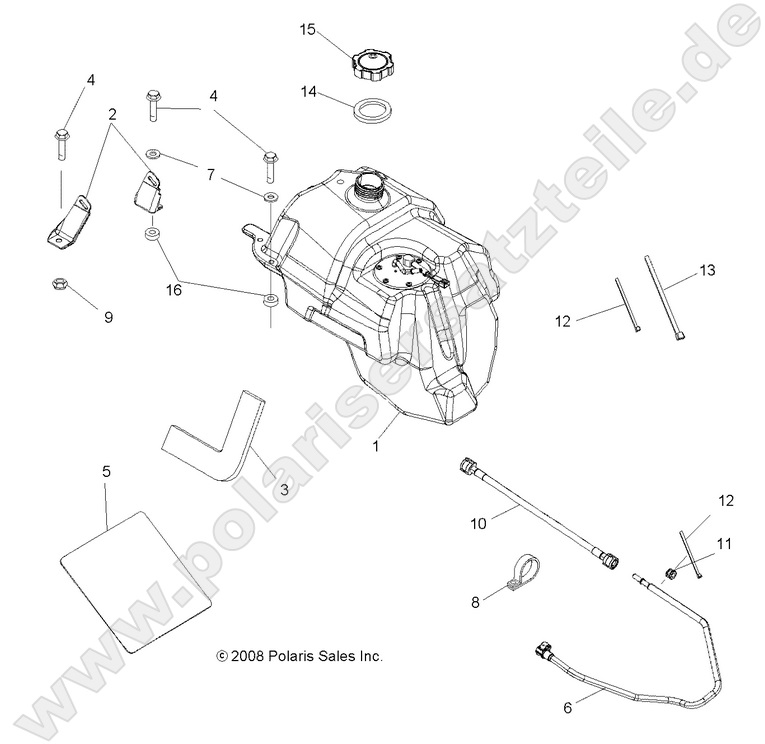 15
14
4
4
2
7
16
9
13
12
1
3
5
10
12
11
8
6
© 2008 Polaris Sales Inc.
www.polarisersatzteile.de