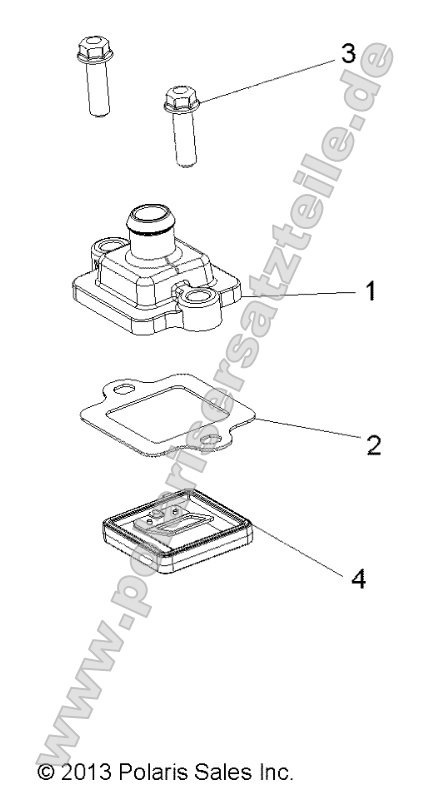 3
1
2
4
www.polarisersatzteile.de
© 2013 Polaris Sales Inc.