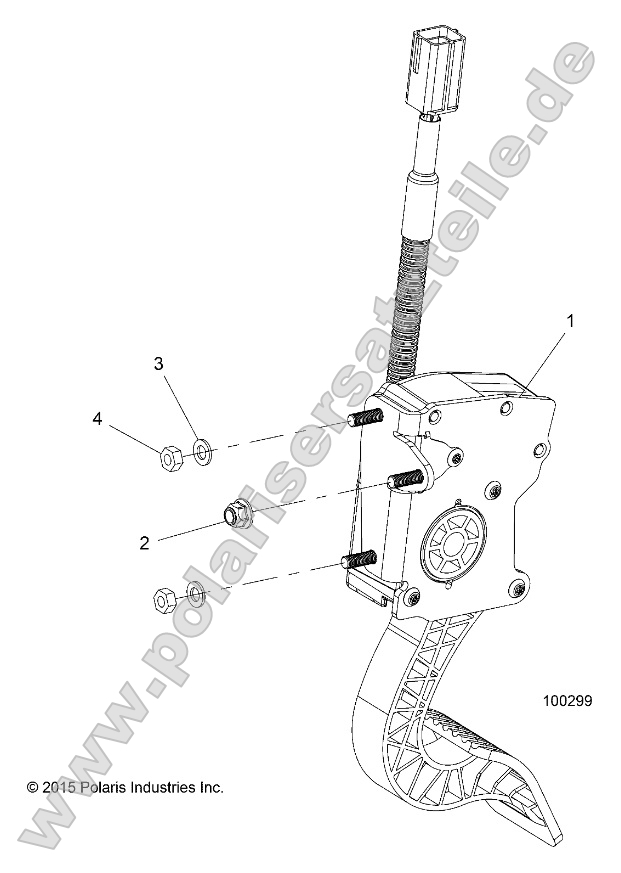 www.polarisersatzteile.de

1

3

4

2

100299

© 2015 Polaris Industries Inc.