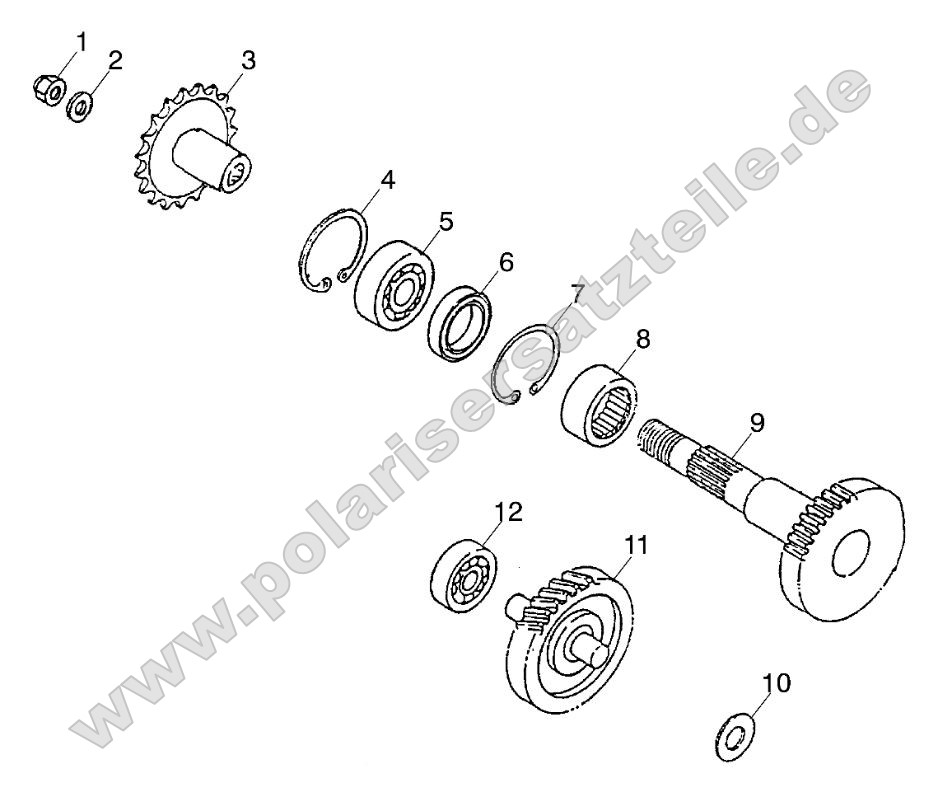 1
2
3
4
5
6
7
8
9
12
11
10
www.polarisersatzteile.de