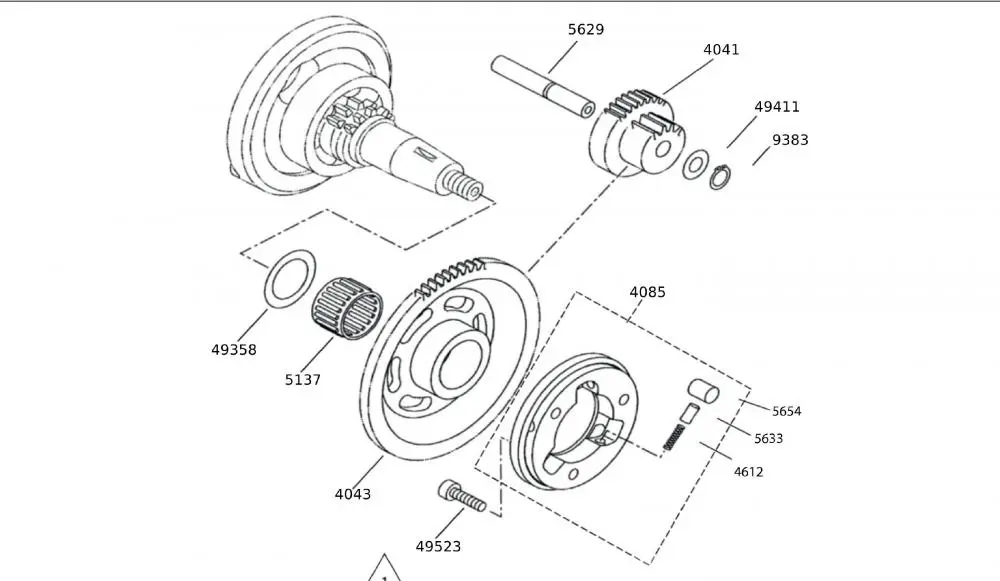 5629
4041
49411
9383
4085
49358
5137
5654
5633
4612
4043
49523
1