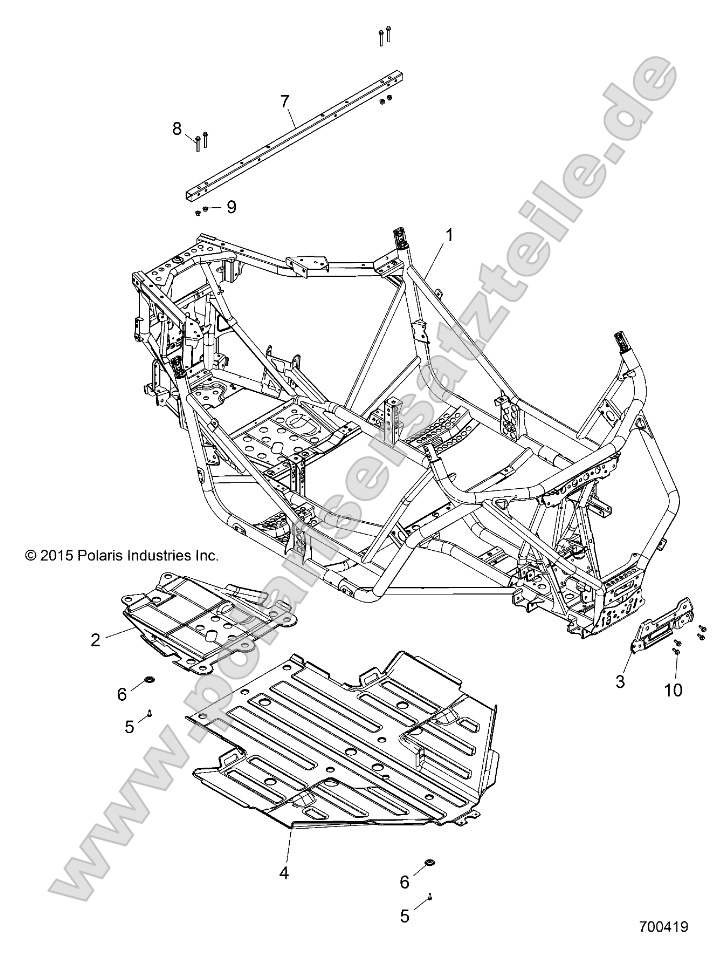 7
8
9
1
© 2015 Polaris Industries Inc.
2
6
5
3
10
4
6
5
700419
www.polarisersatzteile.de