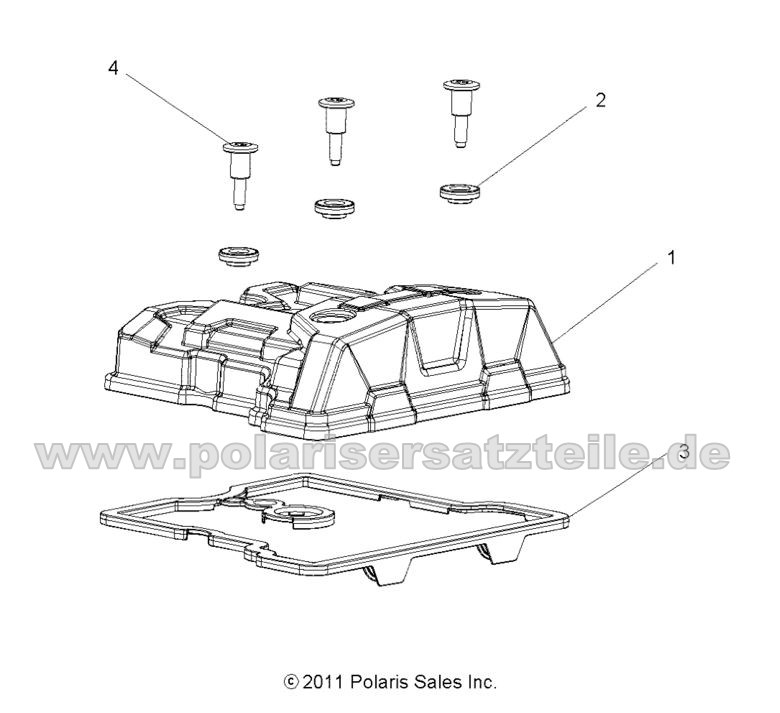 4

2

1

www.polarisersatzteile.de

3

© 2011 Polaris Sales Inc.