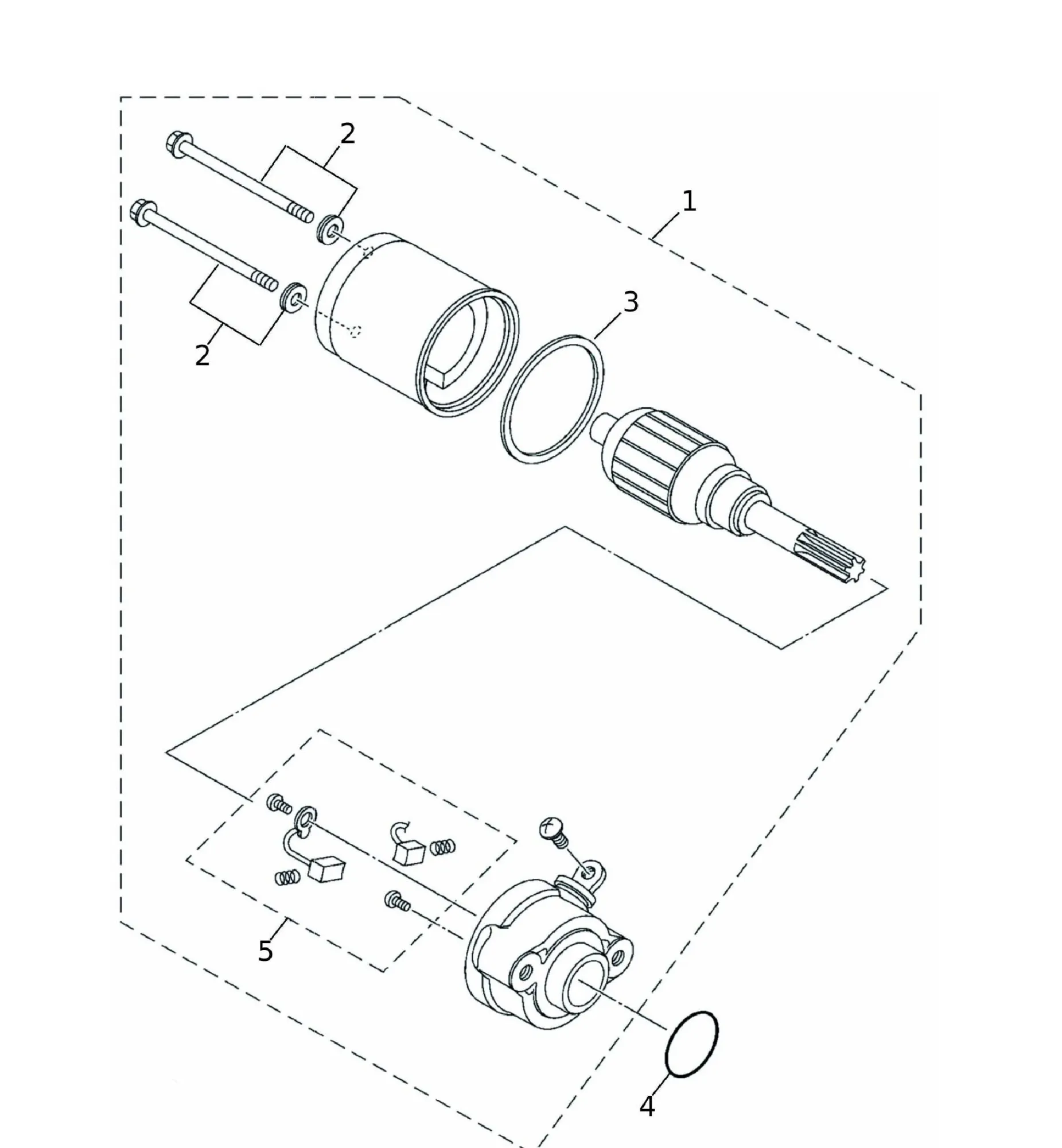 2
1
3
2
5
4