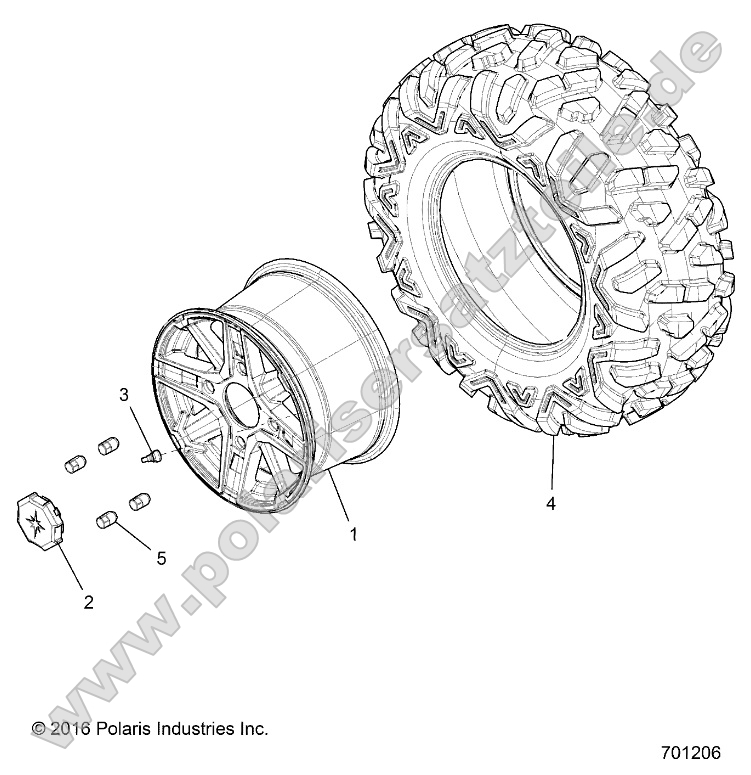 www.polarisersatzteile.de

3

4

1

5

2

© 2016 Polaris Industries Inc.

701206