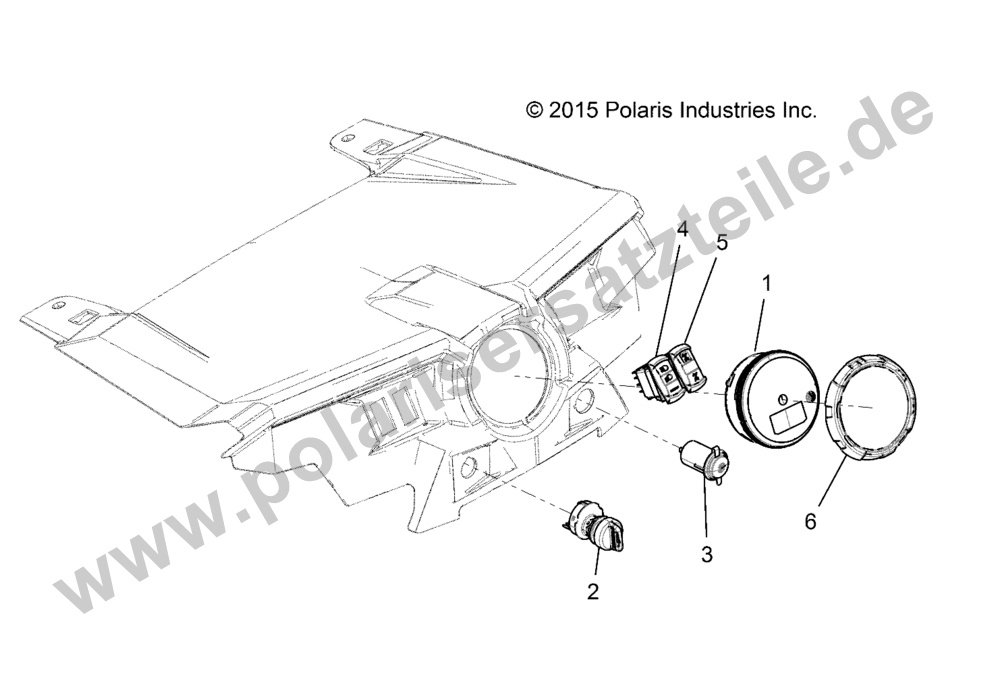 © 2015 Polaris Industries Inc.

www.polarisersatzteile.de

4
5
1
6
3
2