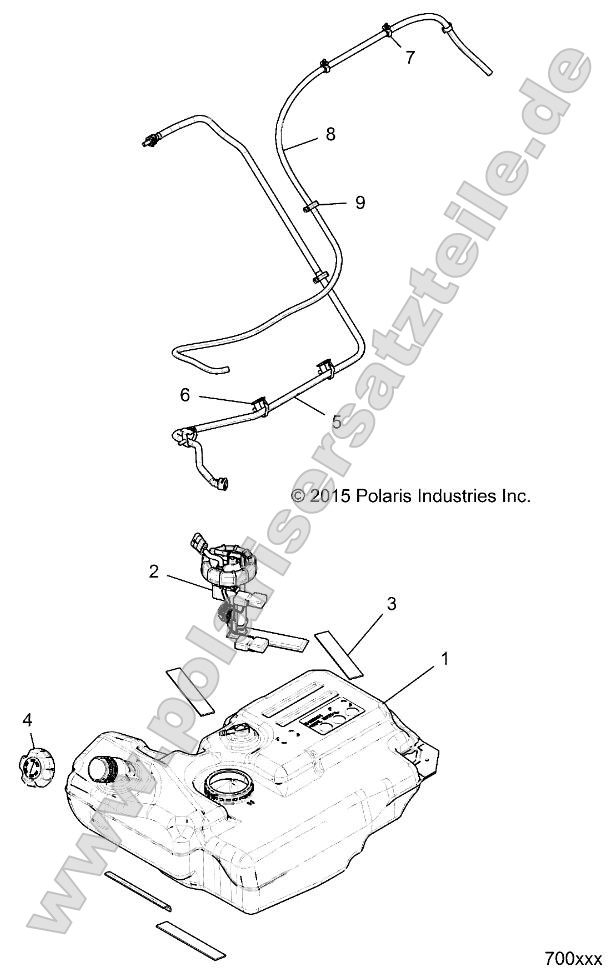 7
8
9
6
5
© 2015 Polaris Industries Inc.
2
3
1
4
www.polarisersatzteile.de
700xxx