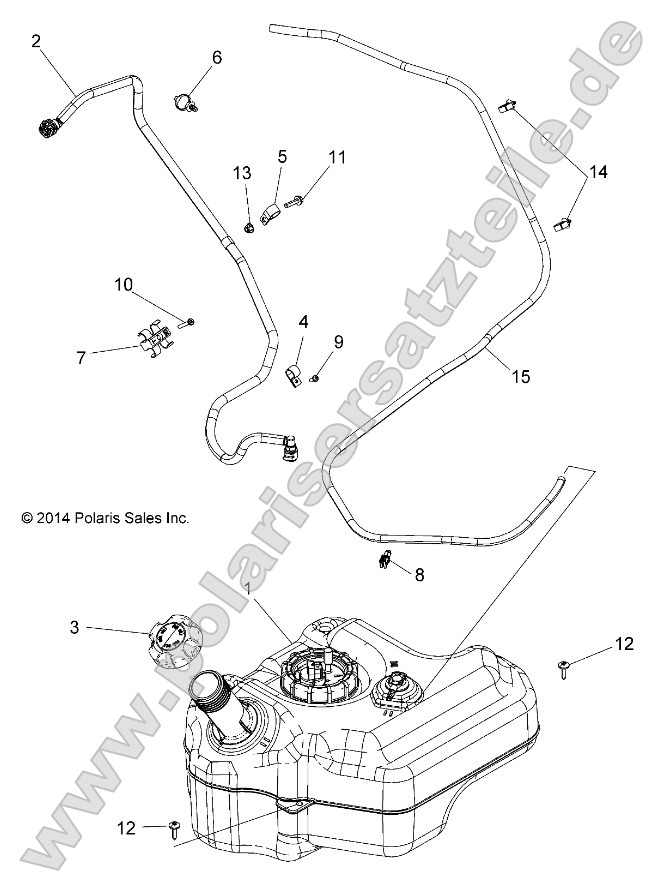 2
6
13
5
11
14
10
7
4
9
15
© 2014 Polaris Sales Inc.
8
1
3
12
12
www.polarisersatzteile.de