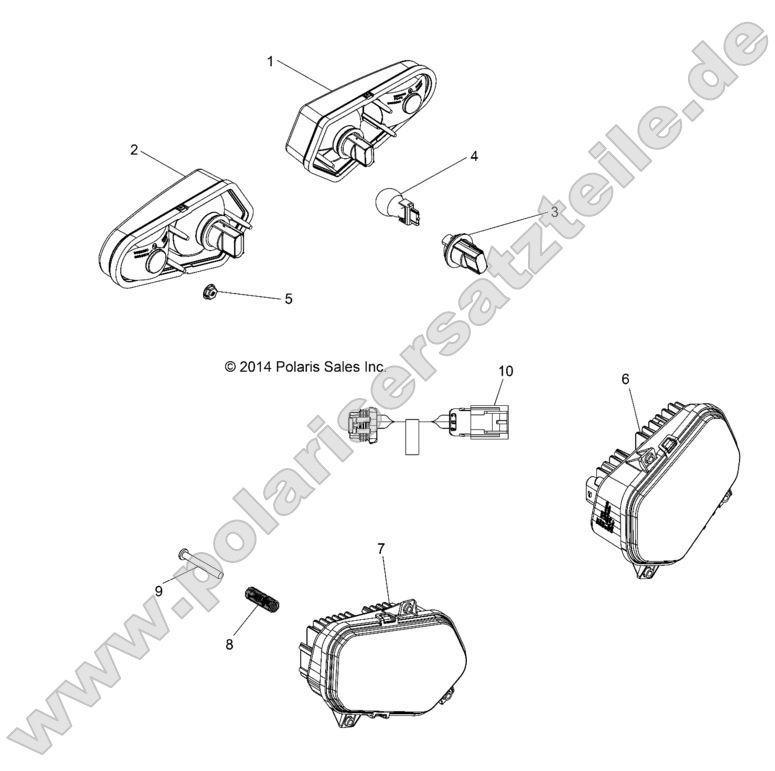 1

2

4

3

5

© 2014 Polaris Sales Inc.

10

6

7

9

8

www.polarisersatzteile.de