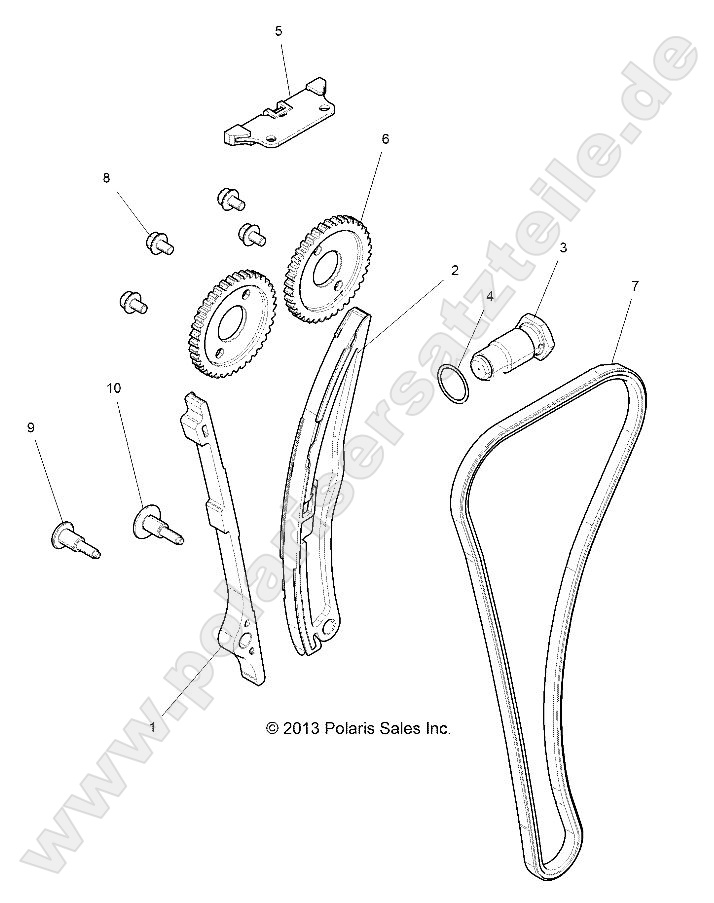 5
6
8
2
3
7
4
10
9
1
© 2013 Polaris Sales Inc.
www.polarisersatzteile.de