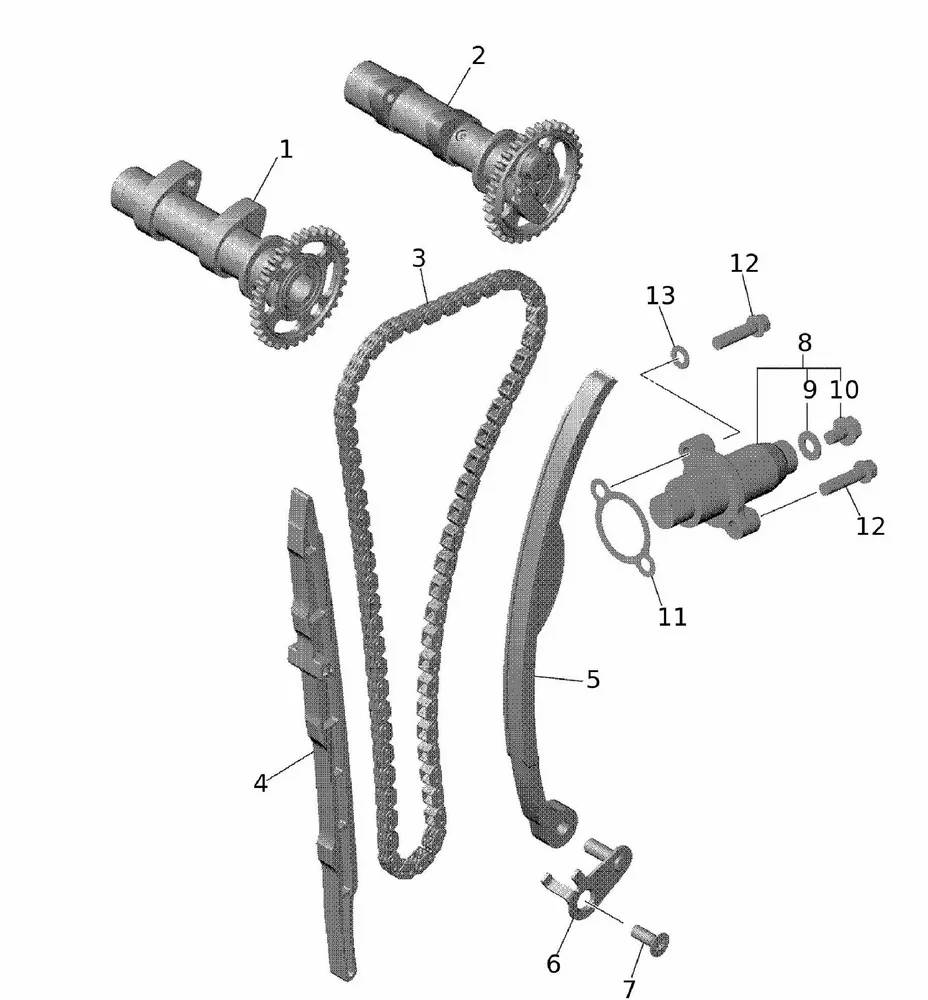 2
1
3
12
13
8
9
10
12
11
5
4
6
7