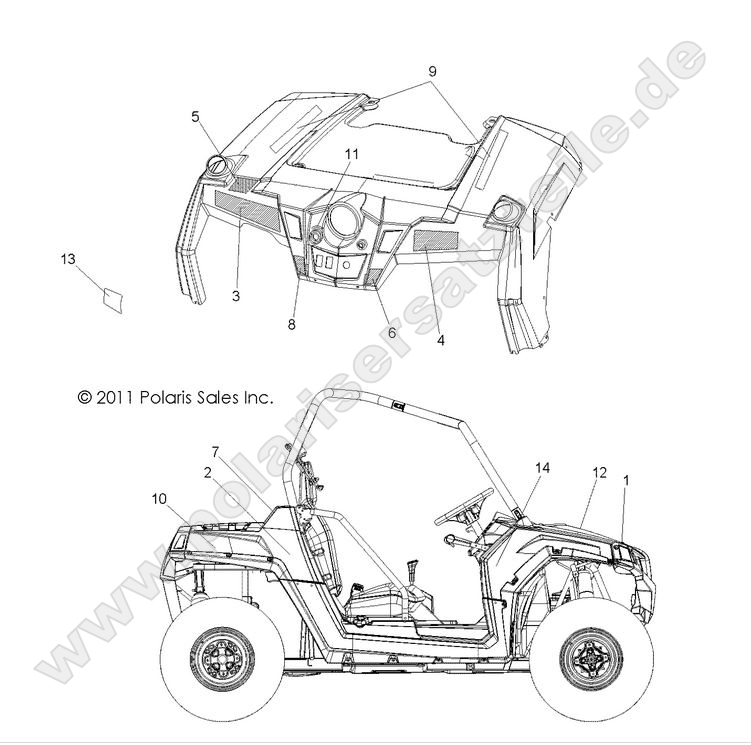 9
5
11
13
3
8
6
4
© 2011 Polaris Sales Inc.
7
2
10
14
12
1
www.polarisersatzteile.de