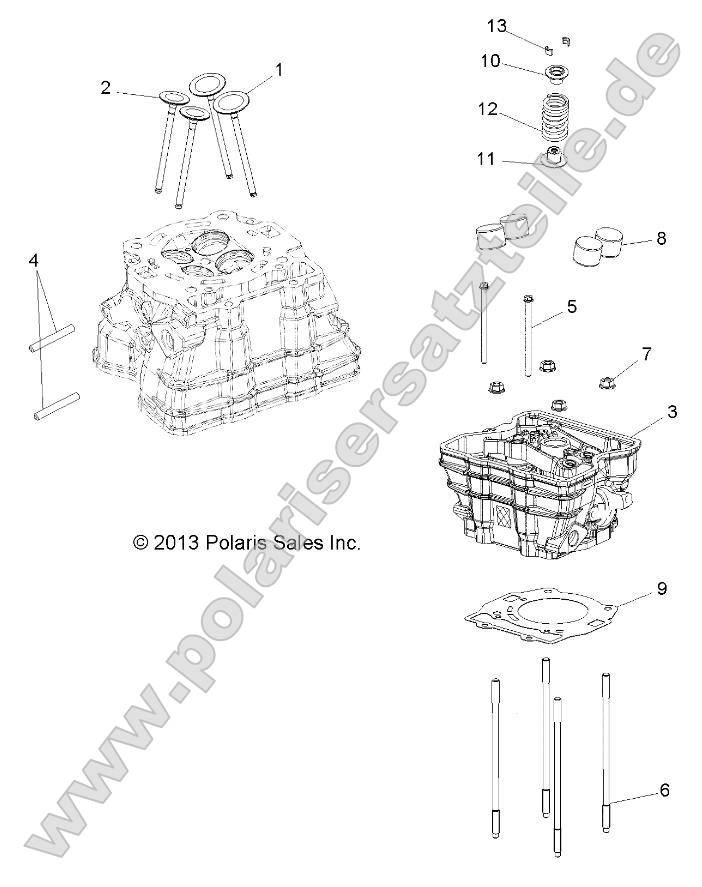 13
10
12
11
2
1
8
4
5
7
3
© 2013 Polaris Sales Inc.
9
6
www.polarisersatzteile.de