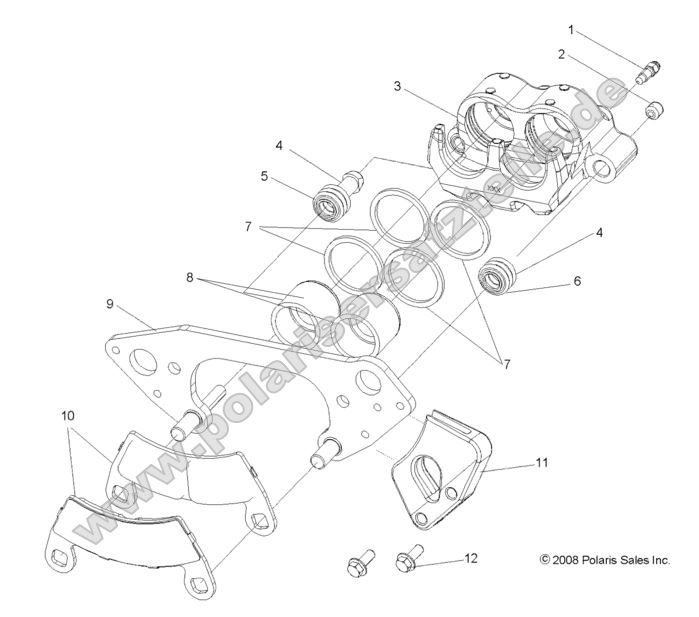 1
2
3
4
5
7
4
6
8
9
7
10
11
12
© 2008 Polaris Sales Inc.
www.polaris-ersatzteile.de