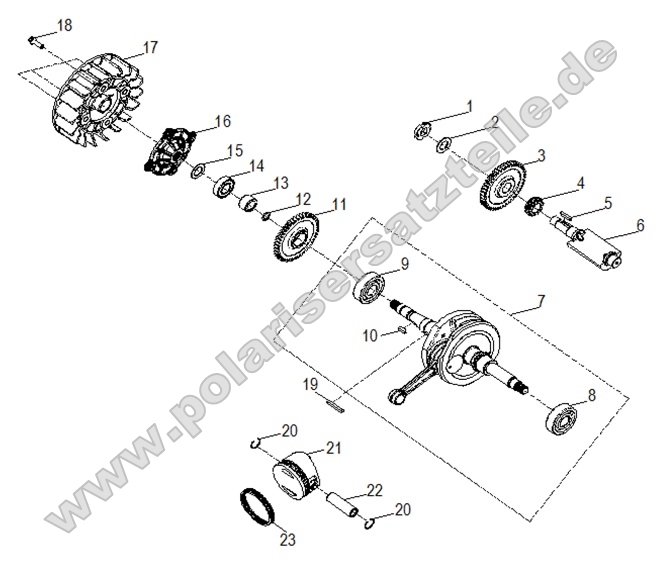 18
17
16
15
14
13
12
11
1
2
3
4
5
6
9
7
10
19
8
20
21
22
20
23
www.polarisersatzteile.de