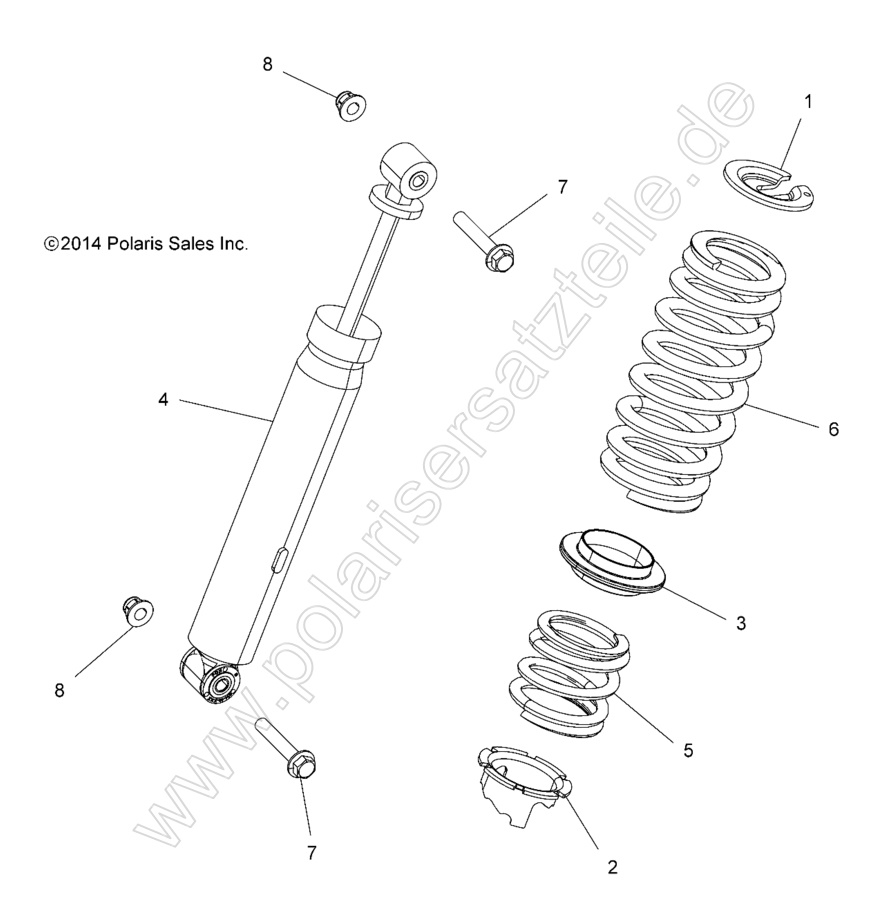 8

1

7

©2014 Polaris Sales Inc.

4

6

3

8

5

7

2

www.polarisersatzteile.de