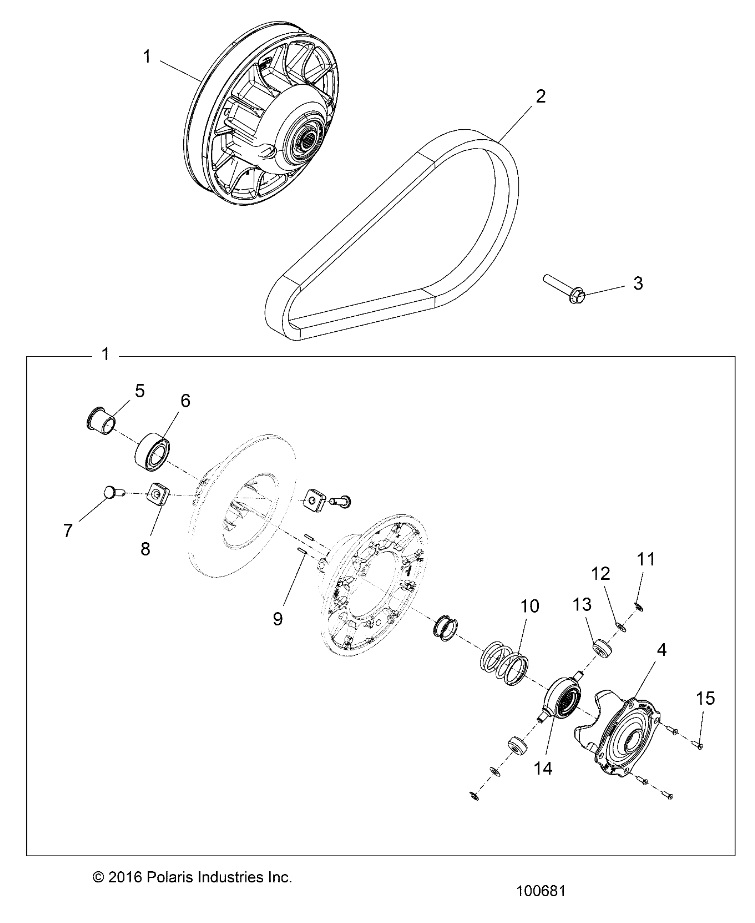 1
2
3
1
5
6
7
8
9
10
11
12
13
4
15
14
© 2016 Polaris Industries Inc.
100681