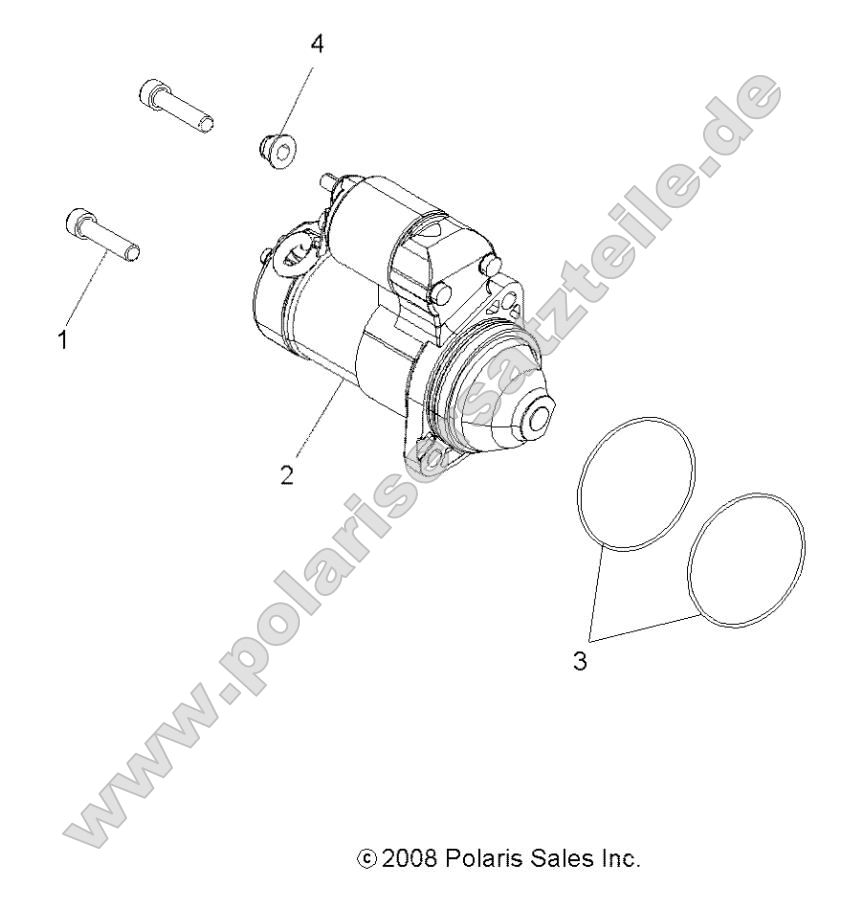 4

1

2

3

www.polaris-ersatzteile.de

© 2008 Polaris Sales Inc.