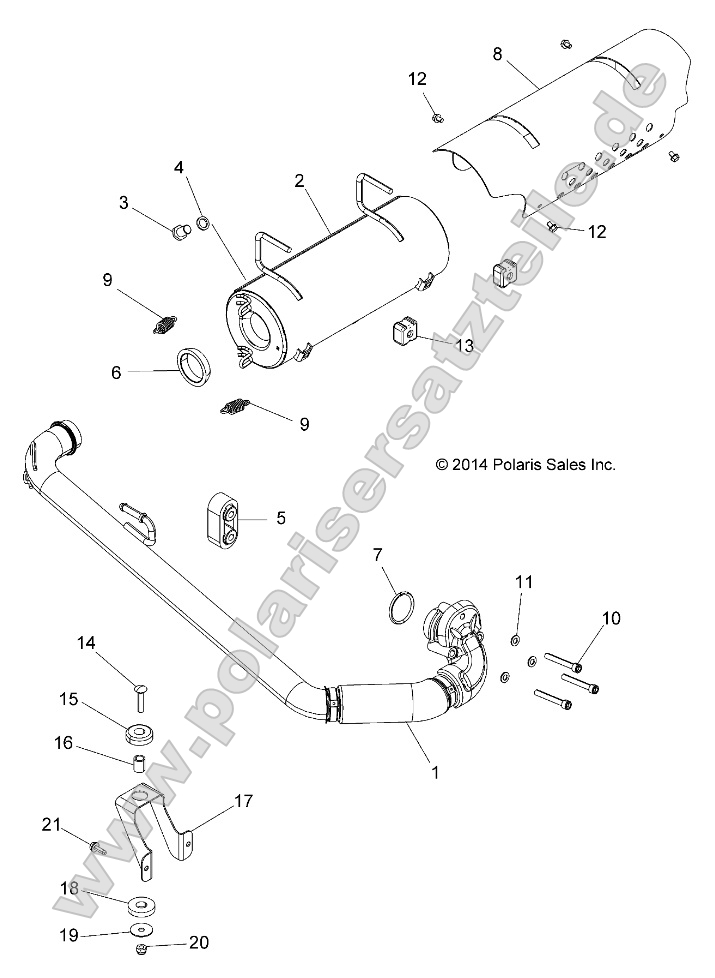 8
12
4
2
3
12
9
13
6
9
© 2014 Polaris Sales Inc.
5
7
11
10
14
15
16
1
17
21
18
19
20
www.polarisersatzteile.de