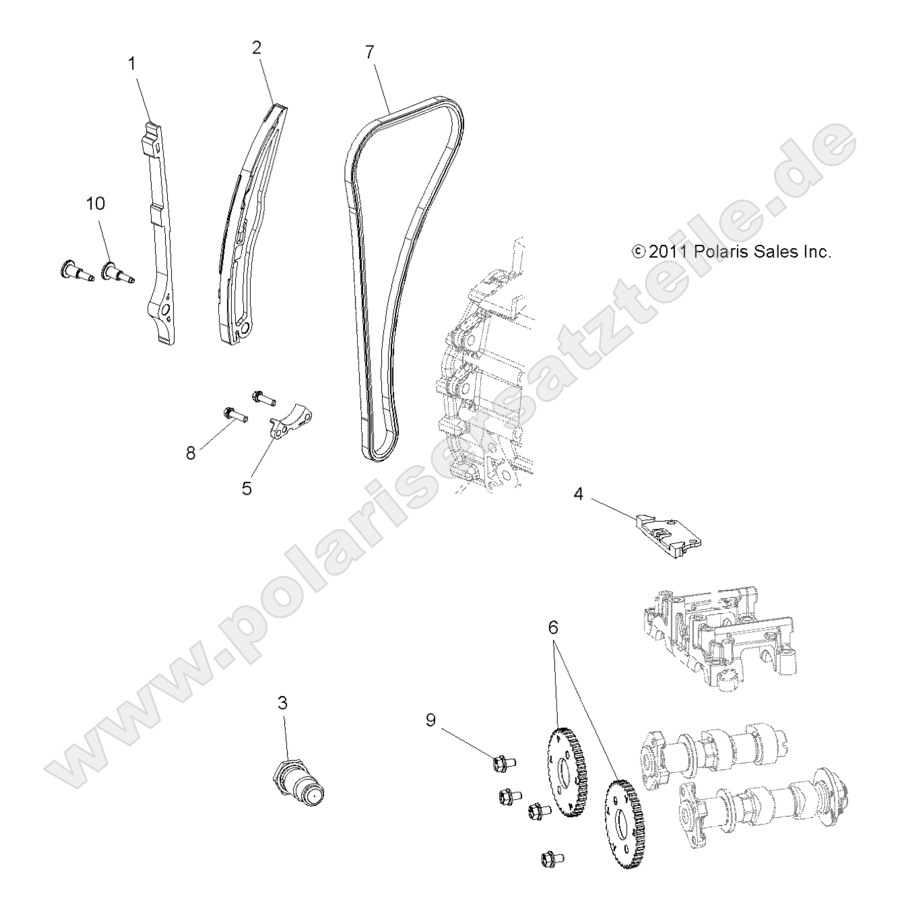 1
2
7
10
© 2011 Polaris Sales Inc.
8
5
4
6
3
9
www.polarisersatzteile.de