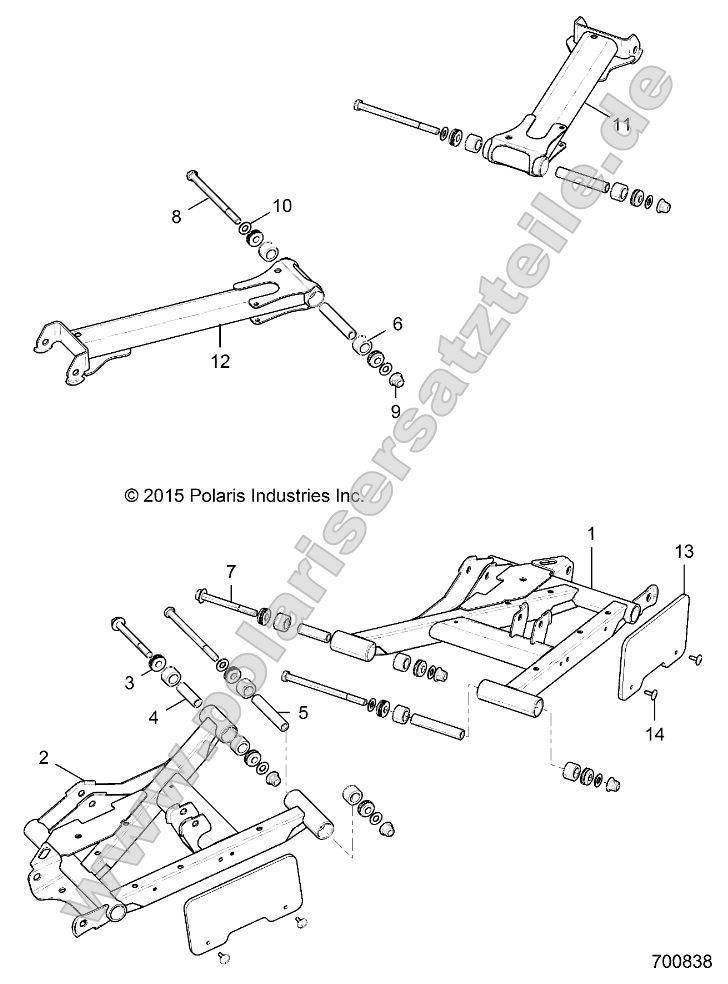 11

8
10

6
12

9

© 2015 Polaris Industries Inc.

1
13
7

3
4
5

14

2

www.polarisersatzteile.de

700838