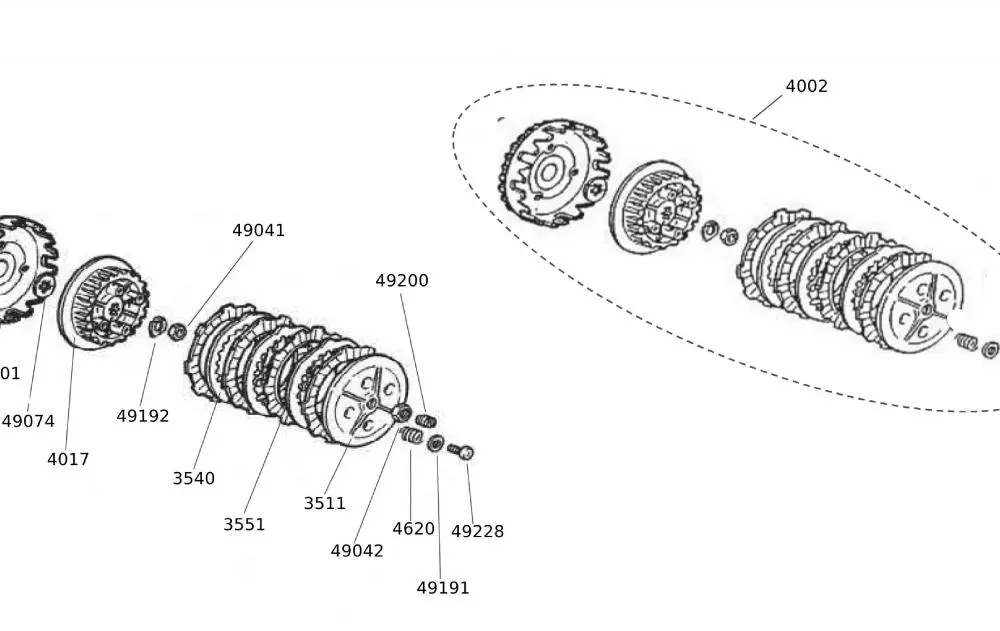 4002

49041

49200

01

49074

49192

4017

3540

3551

3511

49042

4620

49228

49191