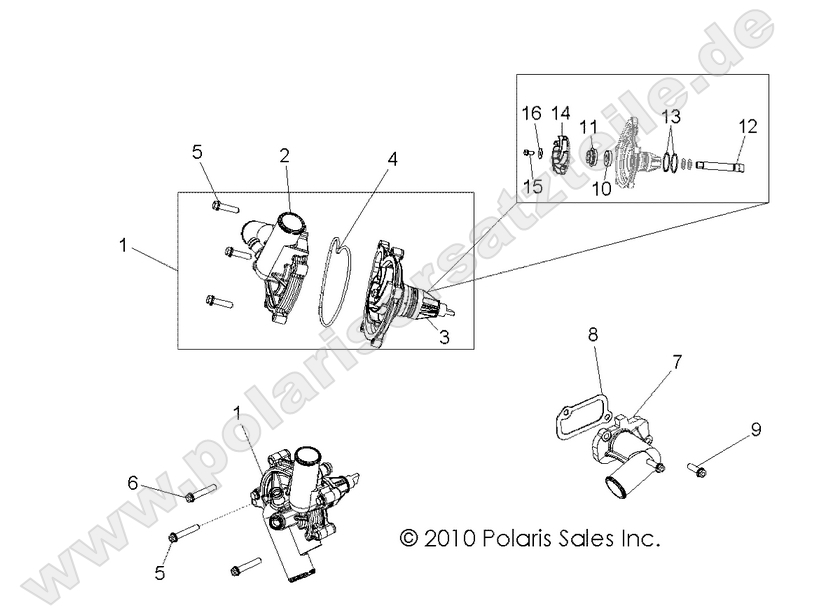 www.polaris-ersatzteile.de

16
14
11
13
12
15
10
5
2
4
1
3
8
7
9
1
6
5

© 2010 Polaris Sales Inc.