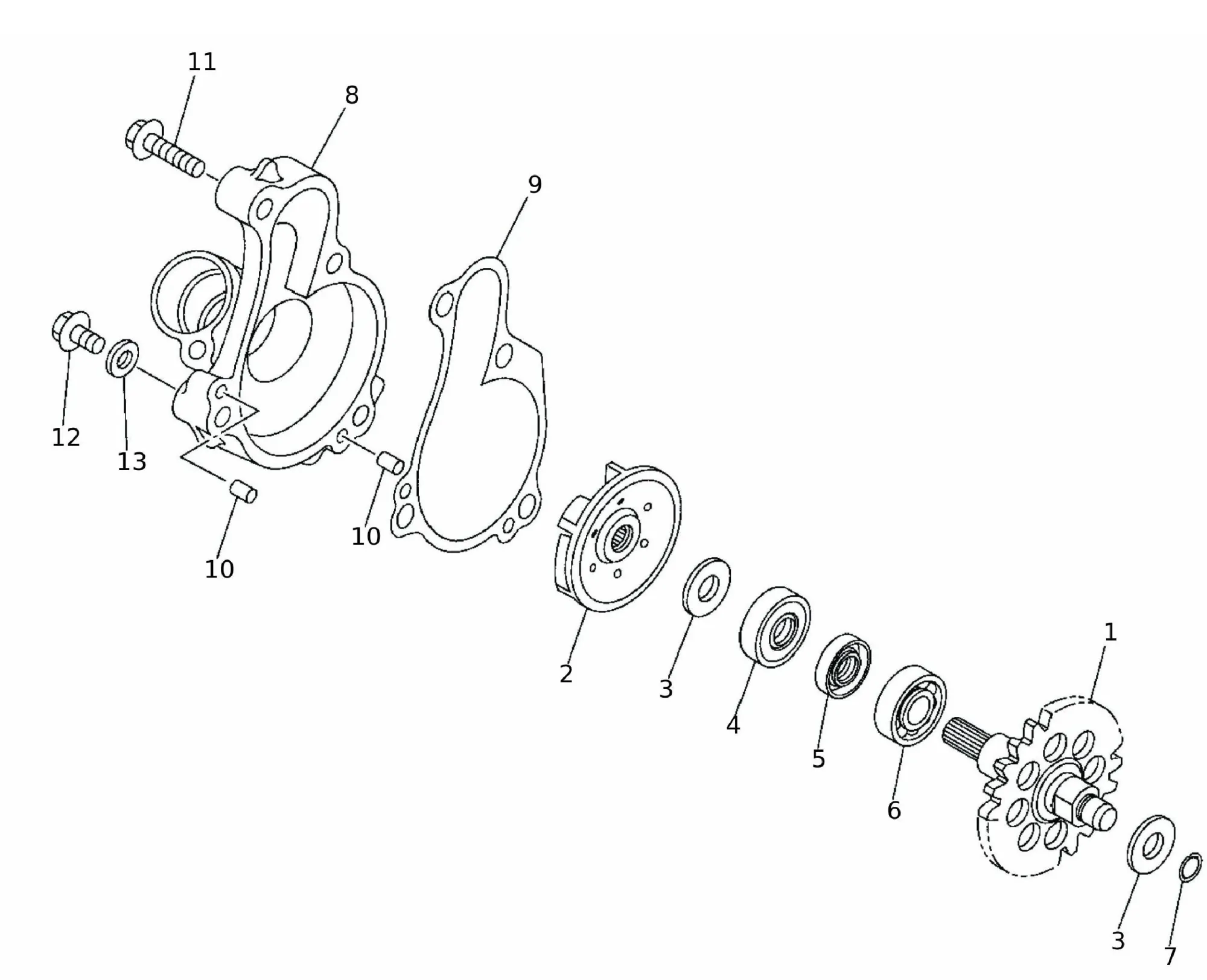 11
8
9
12
13
10
10
2
3
4
5
6
1
3
7