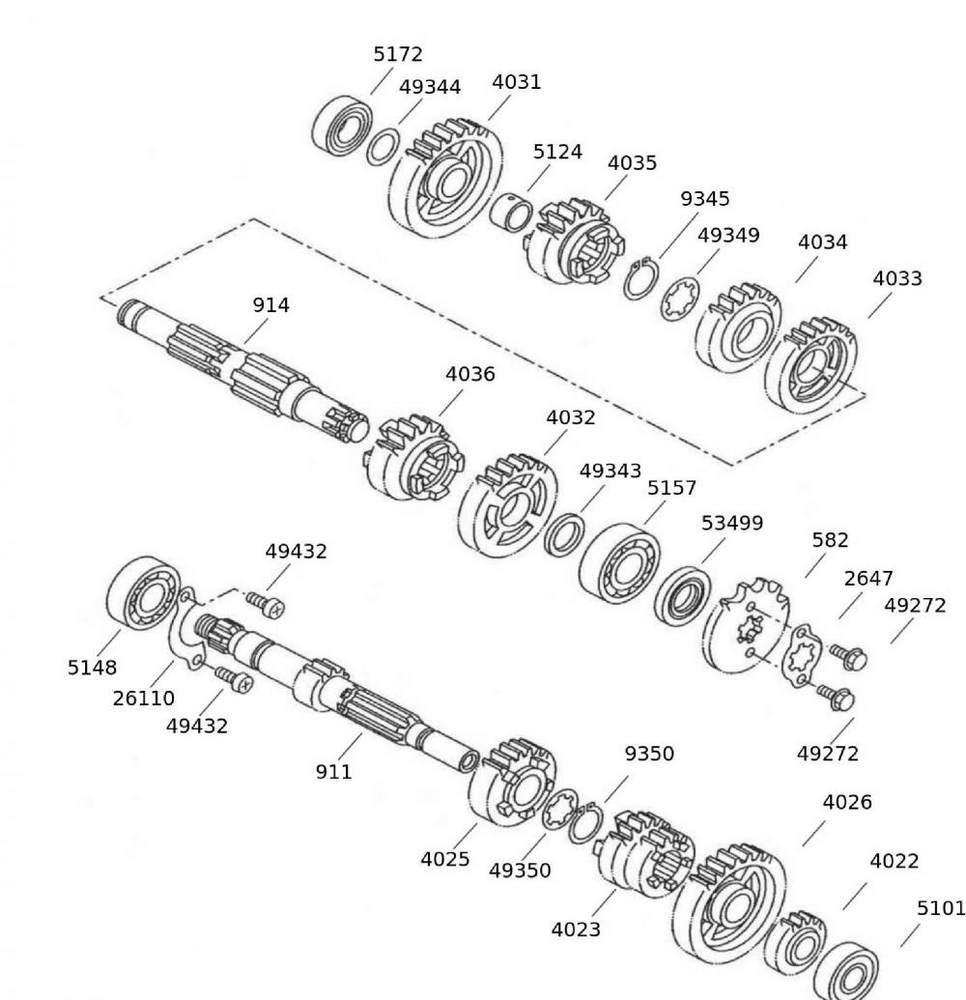 5172
49344
4031
5124
4035
9345
49349
4034
4033
914
4036
4032
49343
5157
53499
582
2647
49272
49432
5148
26110
49432
911
49272
9350
4026
4025
49350
4022
4023
5101