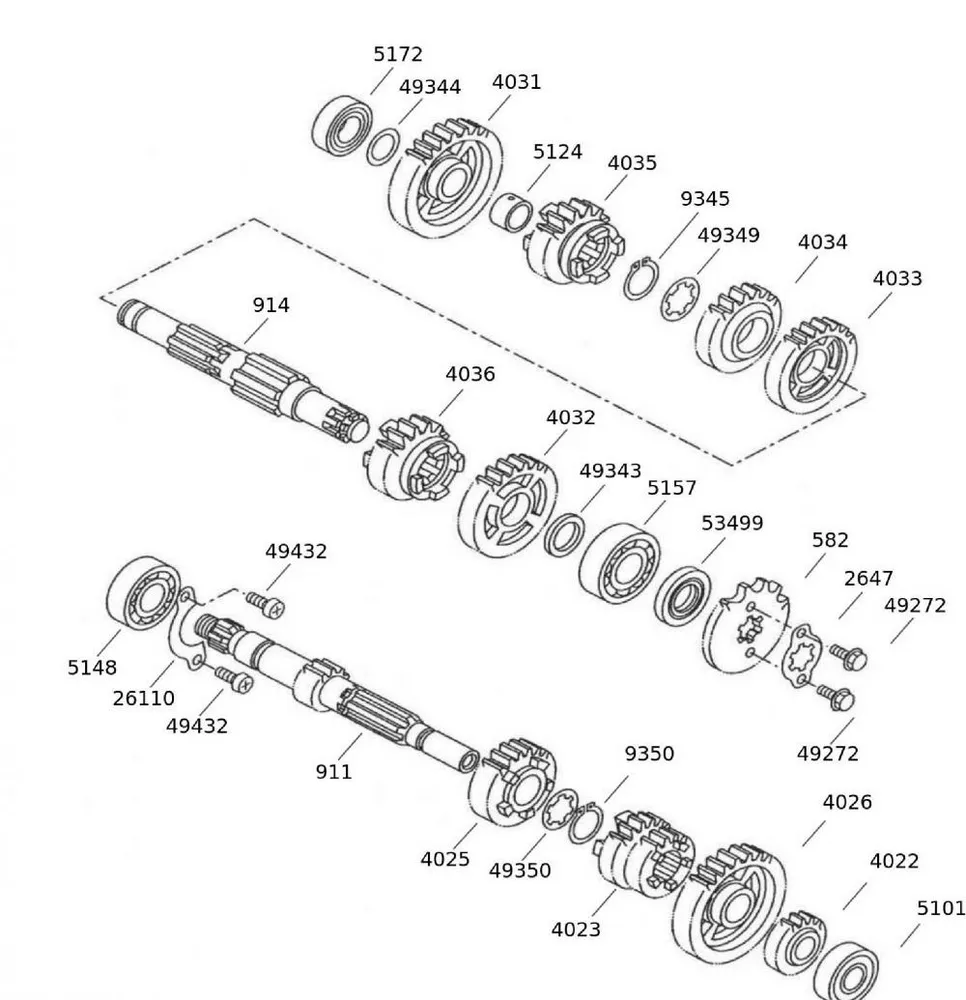 5172
49344
4031
5124
4035
9345
49349
4034
4033
914
4036
4032
49343
5157
53499
582
2647
49272
49432
5148
26110
49432
911
49272
9350
4026
4025
49350
4022
4023
5101