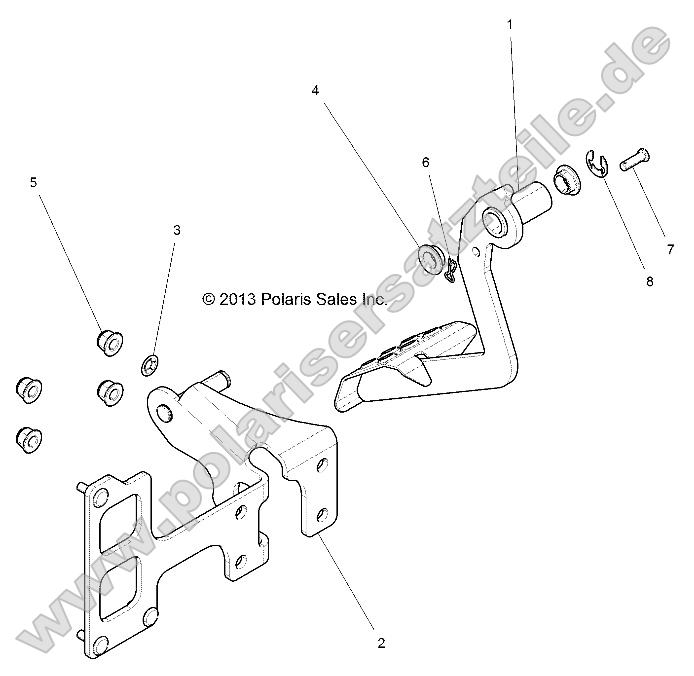 1
4
6
5
3
7
8
© 2013 Polaris Sales Inc.
2
www.polarisersatzteile.de