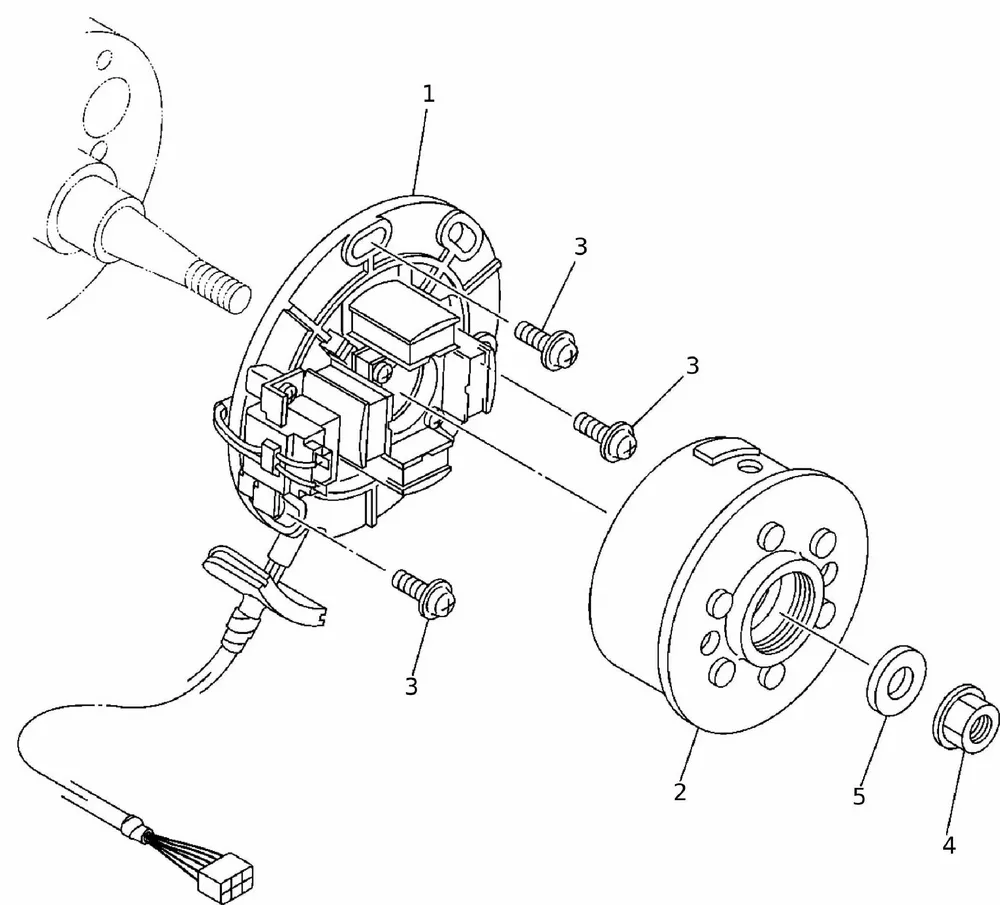 1
3
3
3
2
5
4